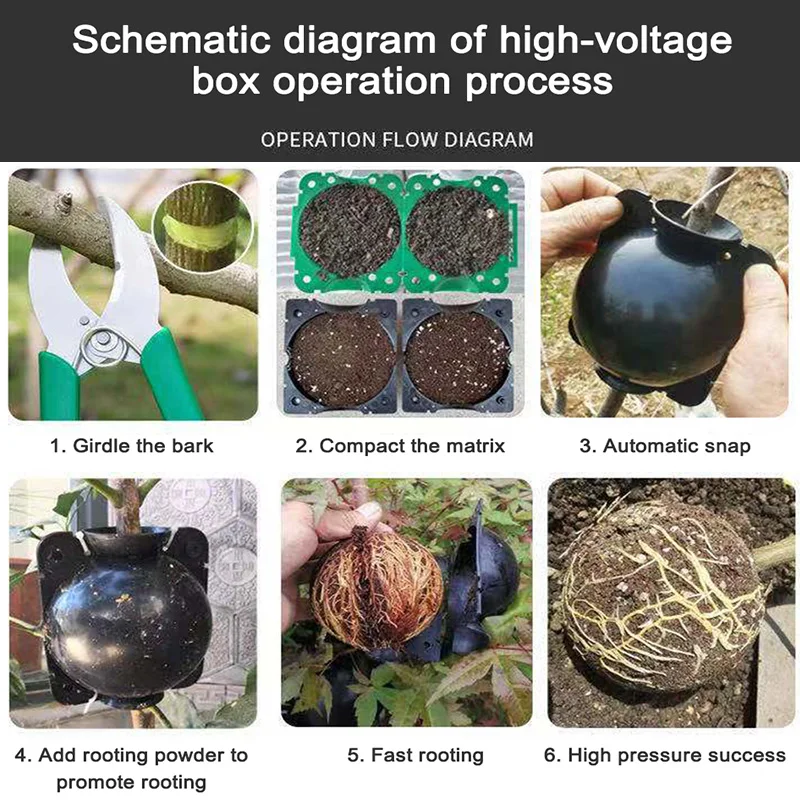 Schematic diagram of high-voltage box operation process

OPERATION FLOW DIAGRAM

1. Girdle the bark

2. Compact the matrix

3. Automatic snap

4. Add rooting powder to promote rooting

5. Fast rooting

6. High pressure success