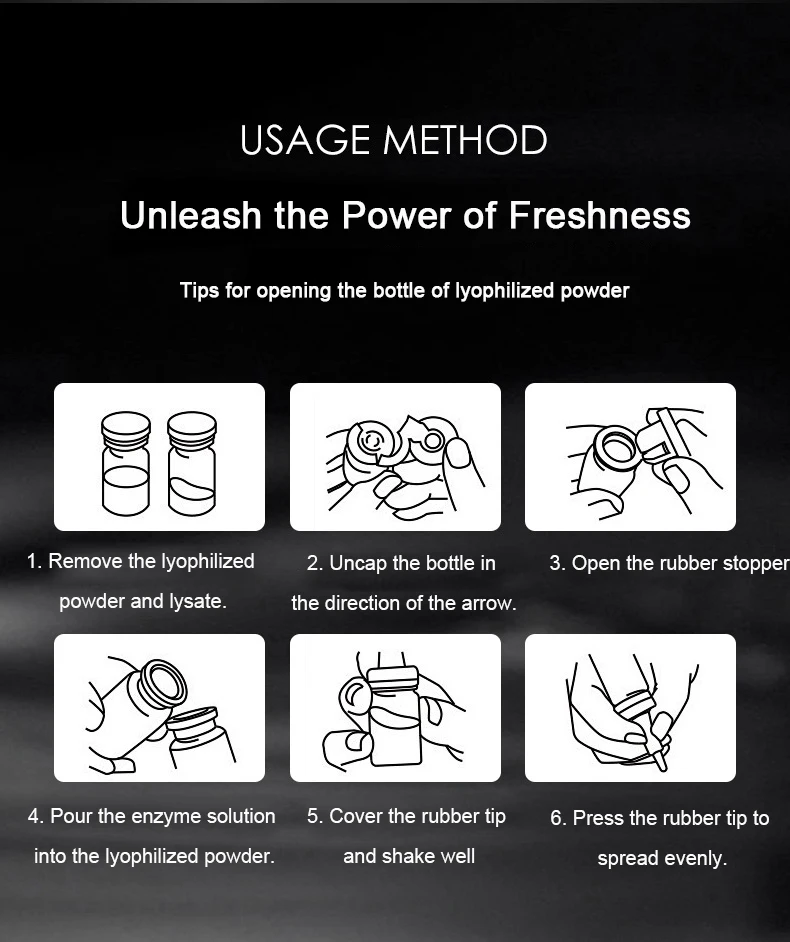 USAGE METHOD

Unleash the Power of Freshness

Tips for opening the bottle of lyophilized powder

1. Remove the lyophilized powder and lysate.

2. Uncap the bottle in the direction of the arrow.

3. Open the rubber stopper

4. Pour the enzyme solution into the lyophilized powder.

5. Cover the rubber tip and shake well

6. Press the rubber tip to spread evenly.