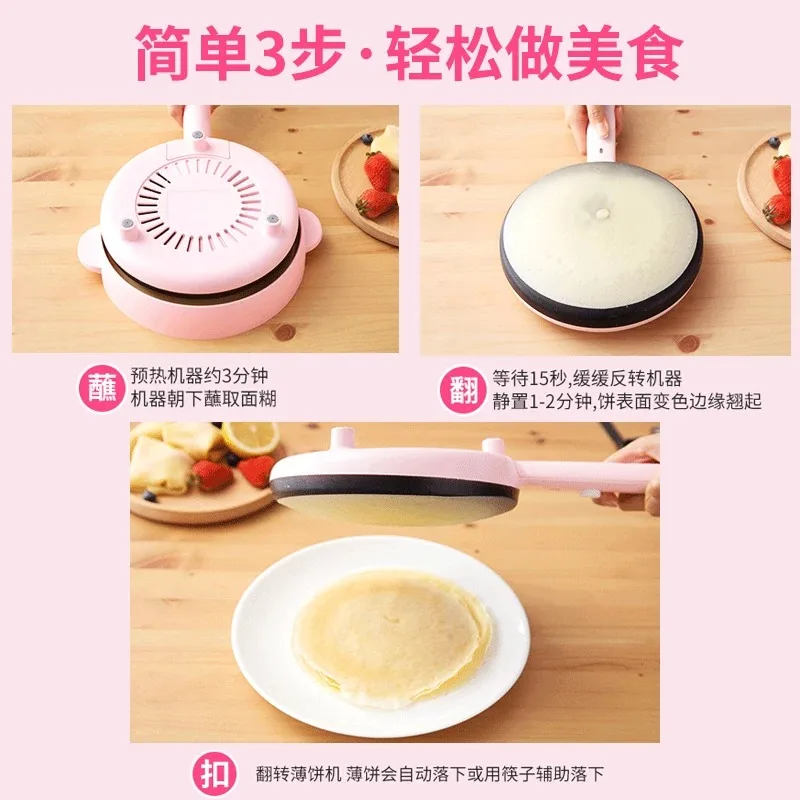 简单3步·轻松做美食

蘸
预热机器约3分钟
机器朝下蘸取面糊

翻
等待15秒,缓缓反转机器
静置1-2分钟,饼表面变色边缘翘起

扣
翻转薄饼机 薄饼会自动落下或用筷子辅助落下