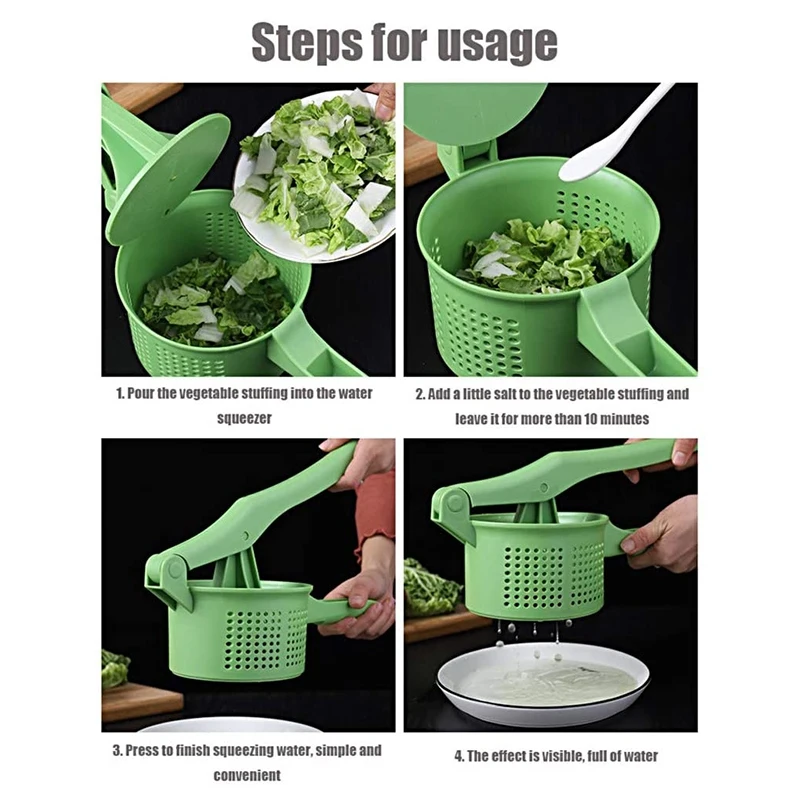 Steps for usage

1. Pour the vegetable stuffing into the water squeezer

2. Add a little salt to the vegetable stuffing and leave it for more than 10 minutes

3. Press to finish squeezing water, simple and convenient

4. The effect is visible, full of water