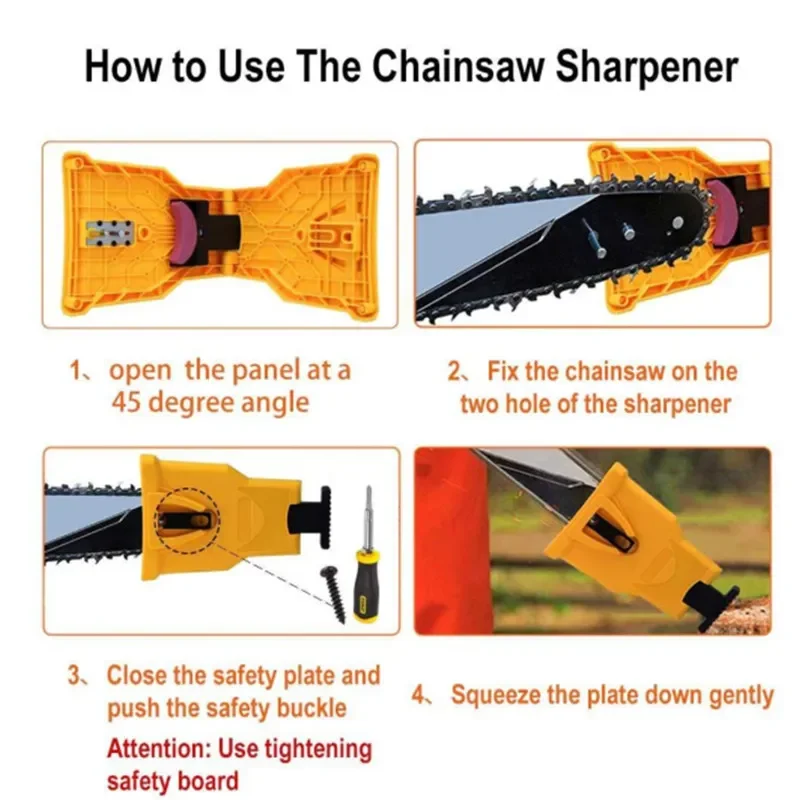 How to Use The Chainsaw Sharpener

1、open the panel at a 45 degree angle

2、Fix the chainsaw on the two hole of the sharpener

3、Close the safety plate and push the safety buckle

Attention: Use tightening safety board

4、Squeeze the plate down gently