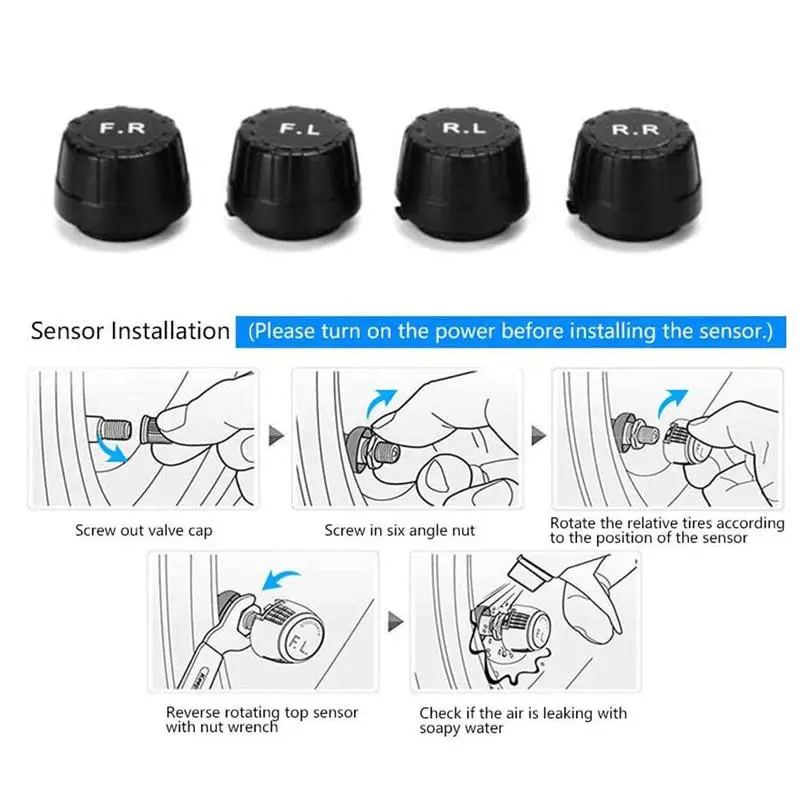 F.R
F.L
R.L
R.R

Sensor Installation (Please turn on the power before installing the sensor.)

Screw out valve cap

Screw in six angle nut

Rotate the relative tires according to the position of the sensor

F.L

Reverse rotating top sensor with nut wrench

Check if the air is leaking with soapy water