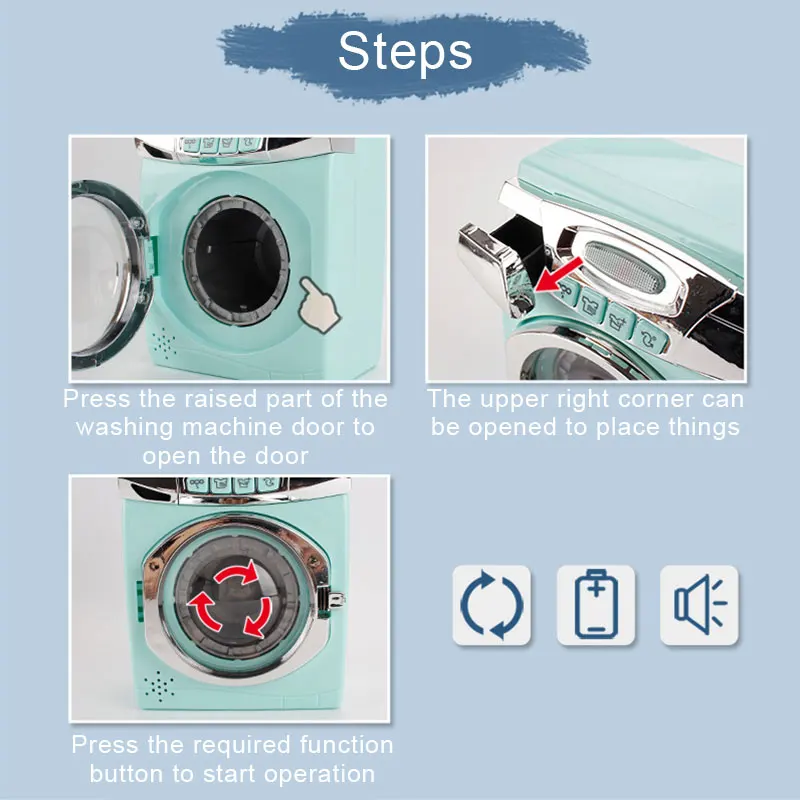 Steps

Press the raised part of the washing machine door to open the door

The upper right corner can be opened to place things

Press the required function button to start operation