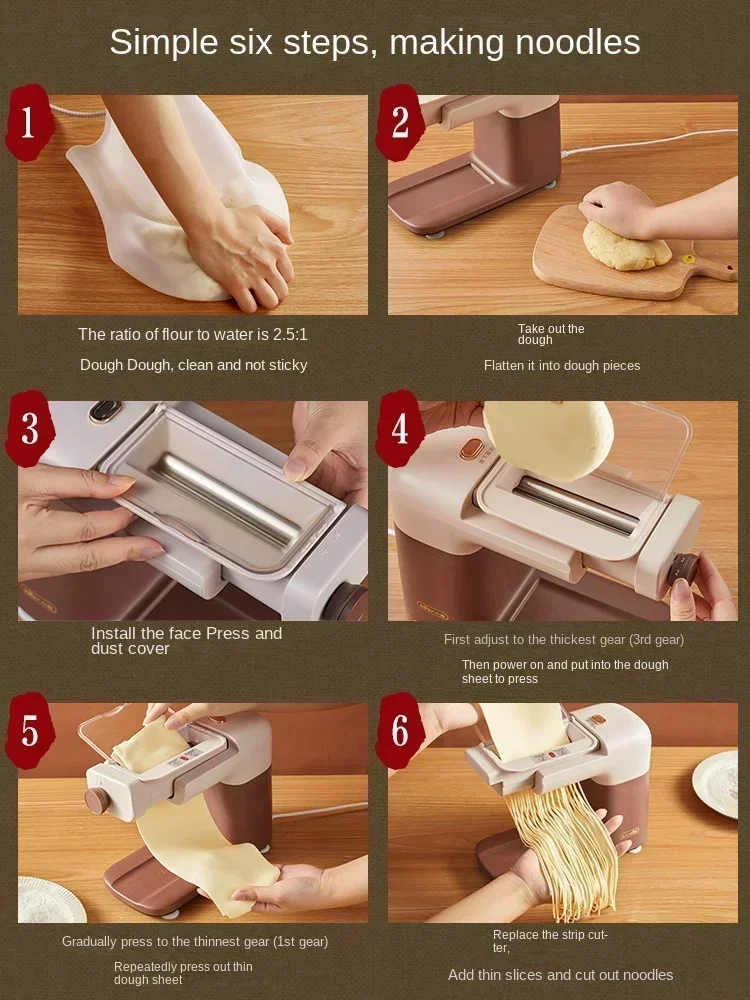 Simple six steps, making noodles

1

The ratio of flour to water is 2.5:1

Dough Dough, clean and not sticky

2

Take out the dough

Flatten it into dough pieces

3

Install the face Press and dust cover

4

First adjust to the thickest gear (3rd gear)

Then power on and put into the dough sheet to press

5

Gradually press to the thinnest gear (1st gear)

Repeatedly press out thin dough sheet

6

Replace the strip cutter,

Add thin slices and cut out noodles