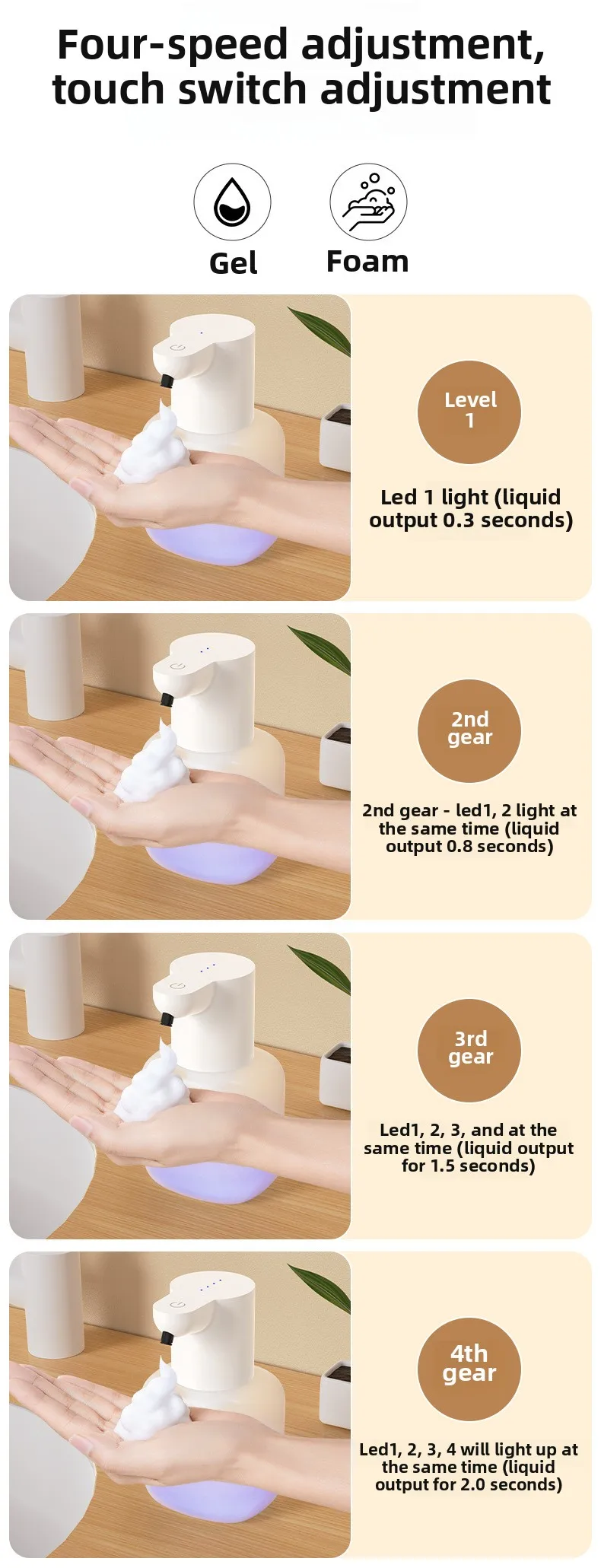 Four-speed adjustment, touch switch adjustment

Gel

Foam

Level 1

Led 1 light (liquid output 0.3 seconds)

2nd gear

2nd gear - led1, 2 light at the same time (liquid output 0.8 seconds)

3rd gear

Led1, 2, 3, and at the same time (liquid output for 1.5 seconds)

4th gear

Led1, 2, 3, 4 will light up at the same time (liquid output for 2.0 seconds)