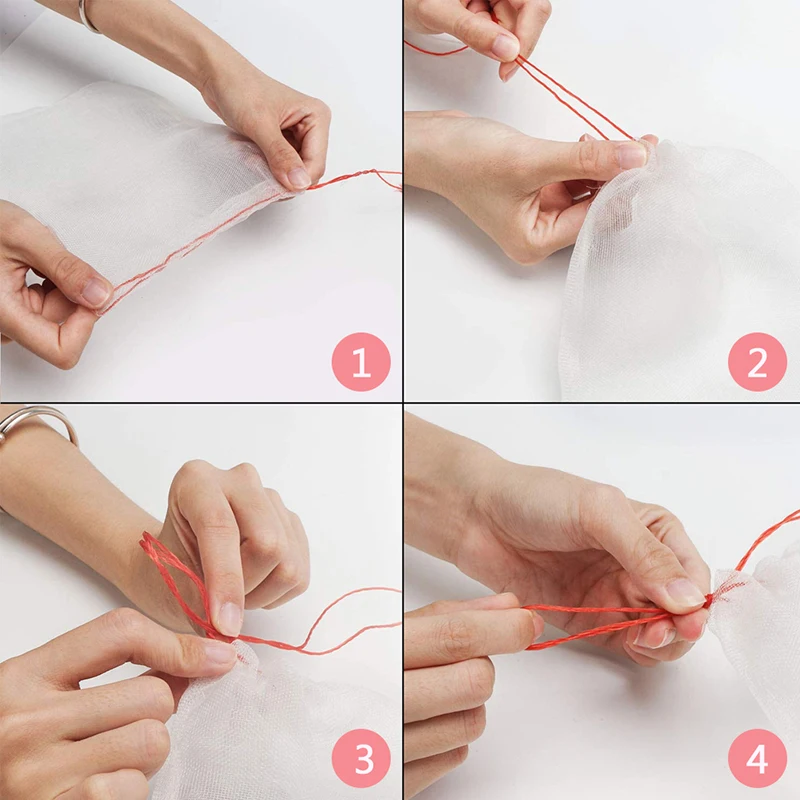 1

2

3

4