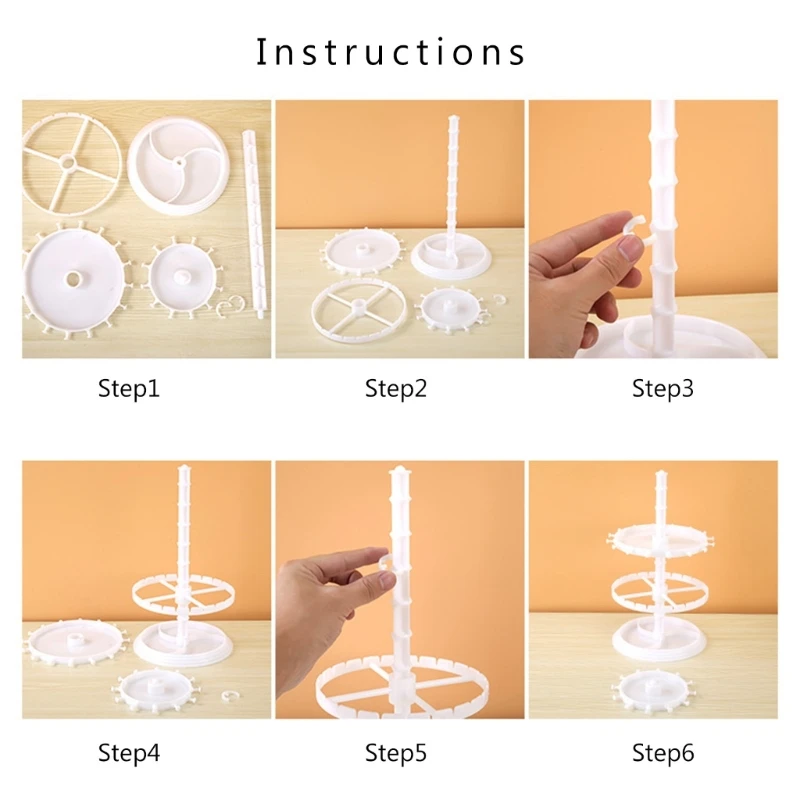 Instructions

Step1

Step2

Step3

Step4

Step5

Step6