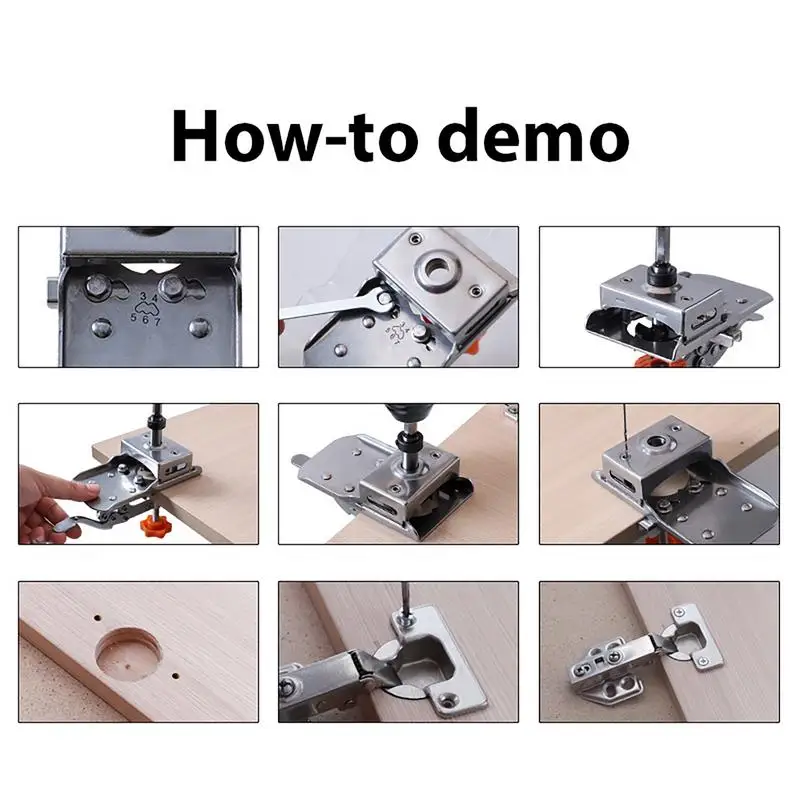 How-to demo

3 4
5 6 7