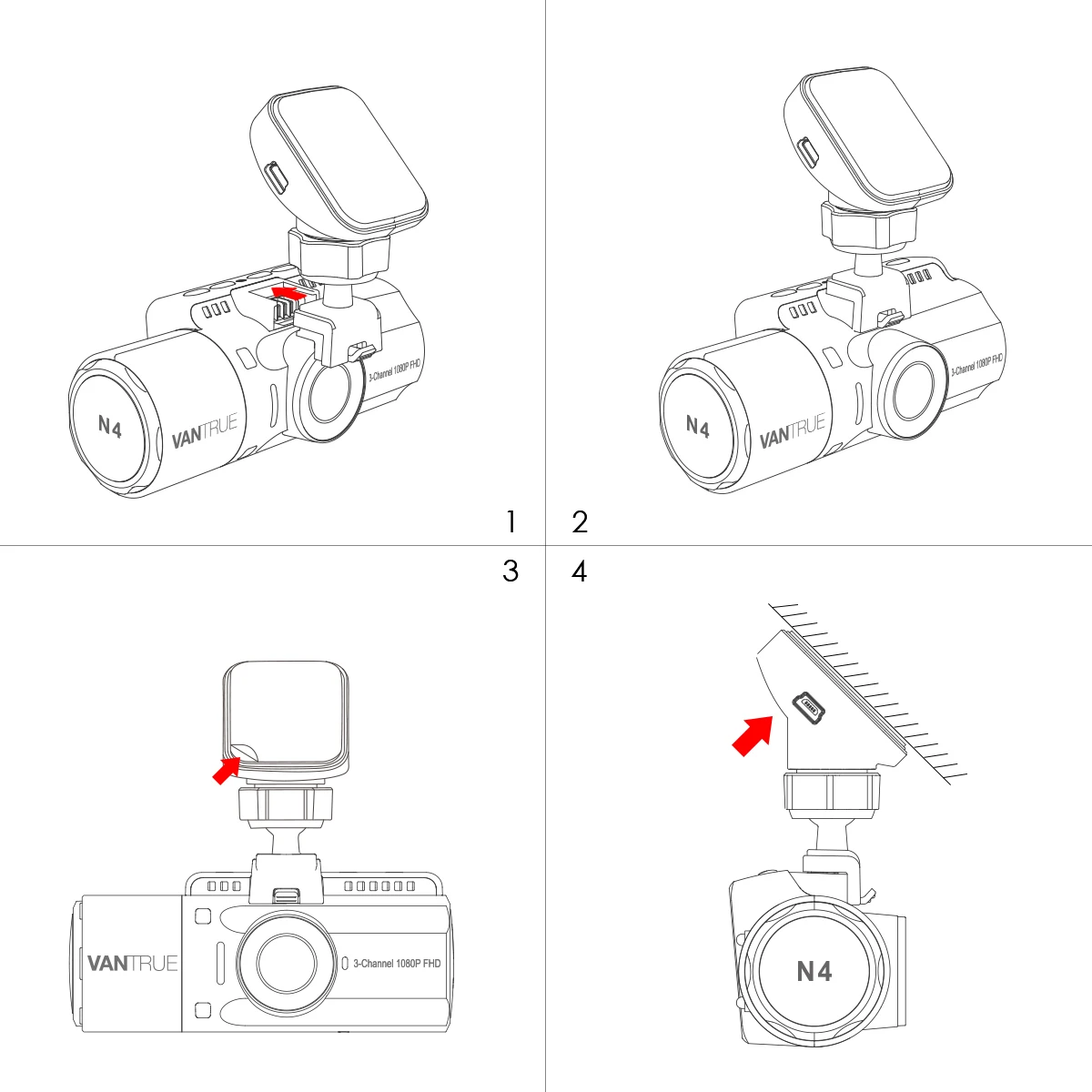 N4
VANTRUE
3-Channel 1080P FHD

N4
VANTRUE
3-Channel 1080P FHD

1 2

3 4

VANTRUE
3-Channel 1080P FHD

N4