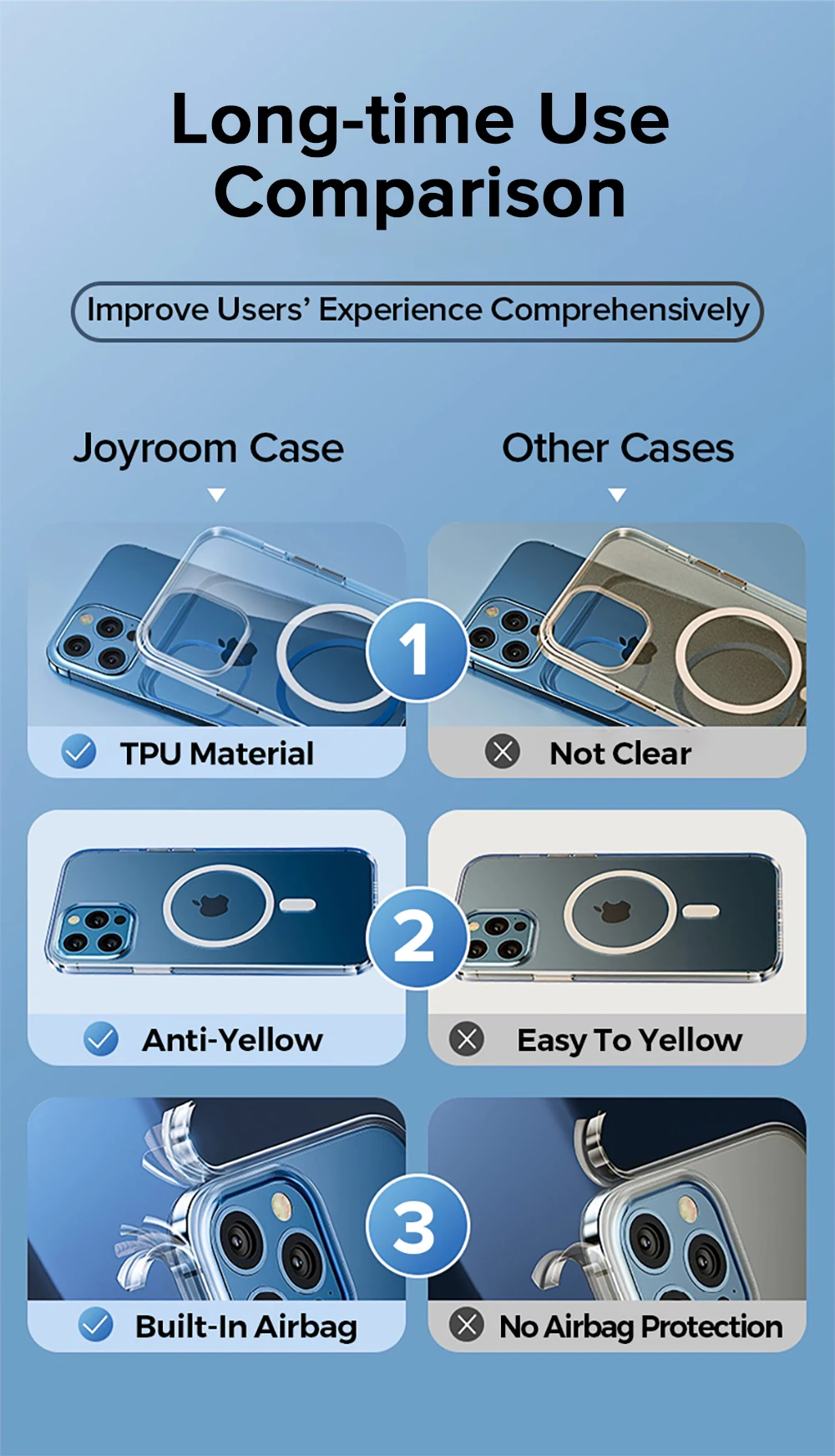 Long-time Use Comparison

Improve Users' Experience Comprehensively

Joyroom Case

Other Cases

1

TPU Material

Not Clear

2

Anti-Yellow

Easy To Yellow

3

Built-In Airbag

No Airbag Protection