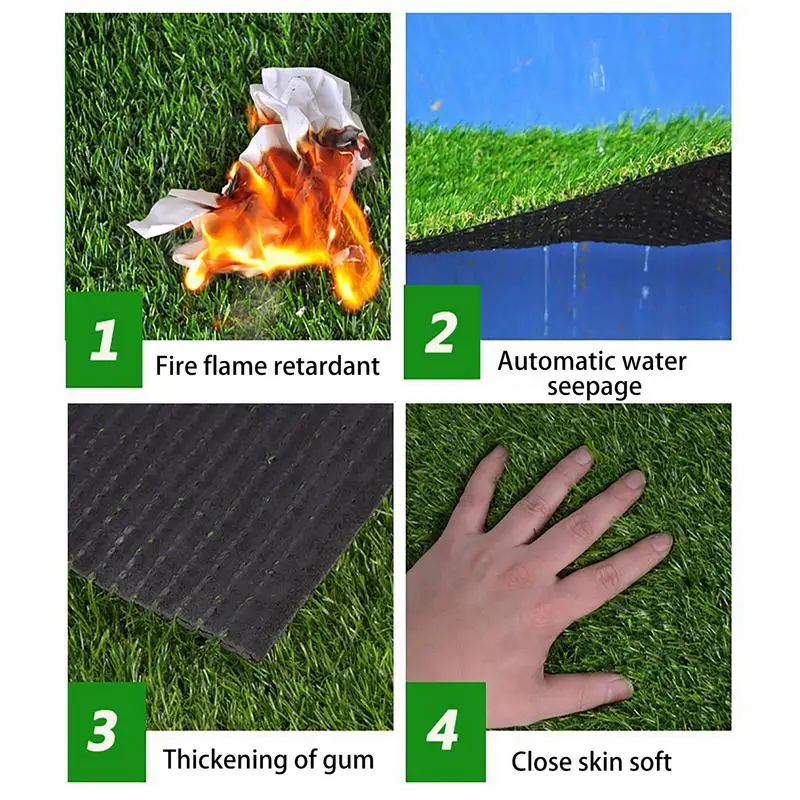 1
Fire flame retardant

2
Automatic water seepage

3
Thickening of gum

4
Close skin soft