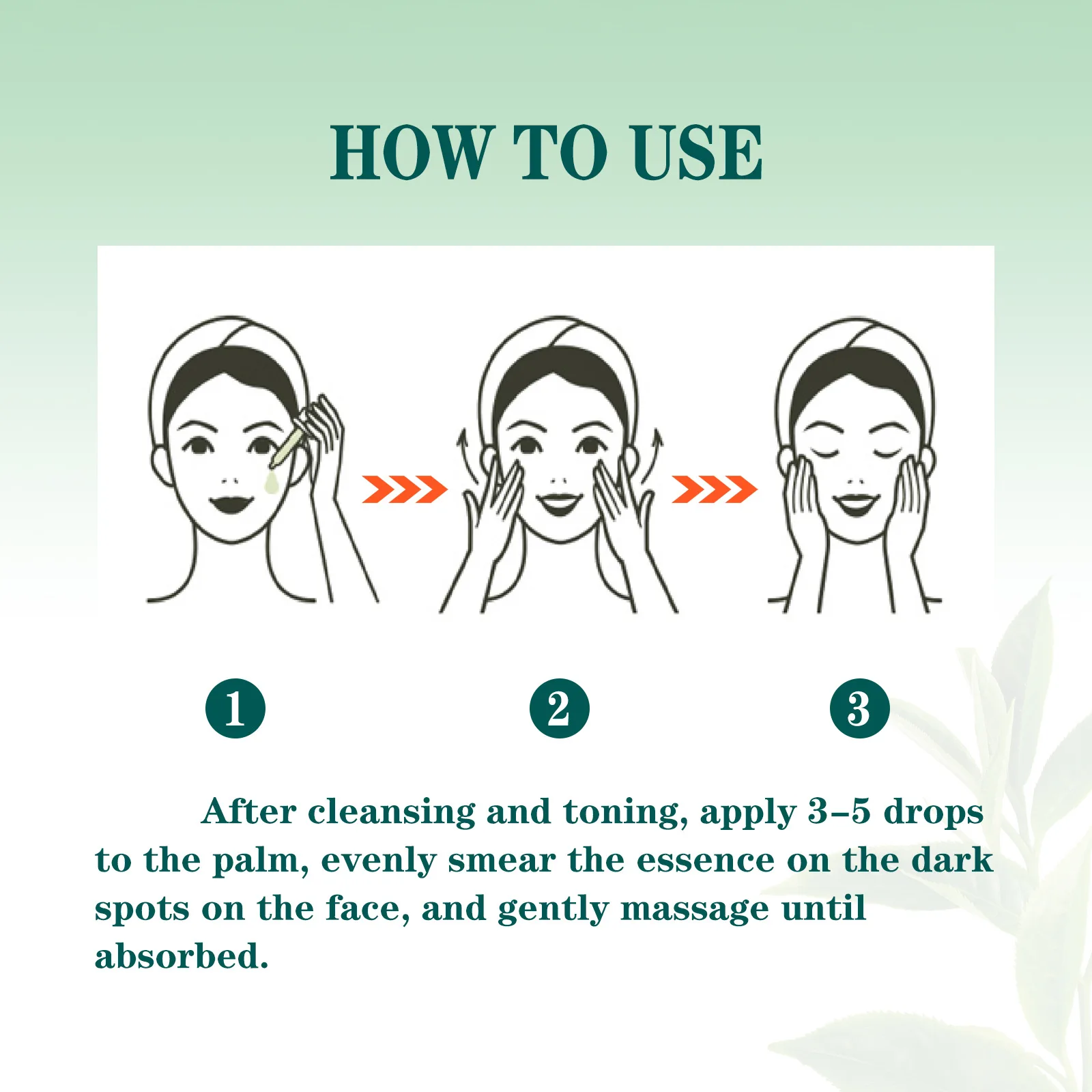 HOW TO USE

1

2

3

After cleansing and toning, apply 3–5 drops to the palm, evenly smear the essence on the dark spots on the face, and gently massage until absorbed.