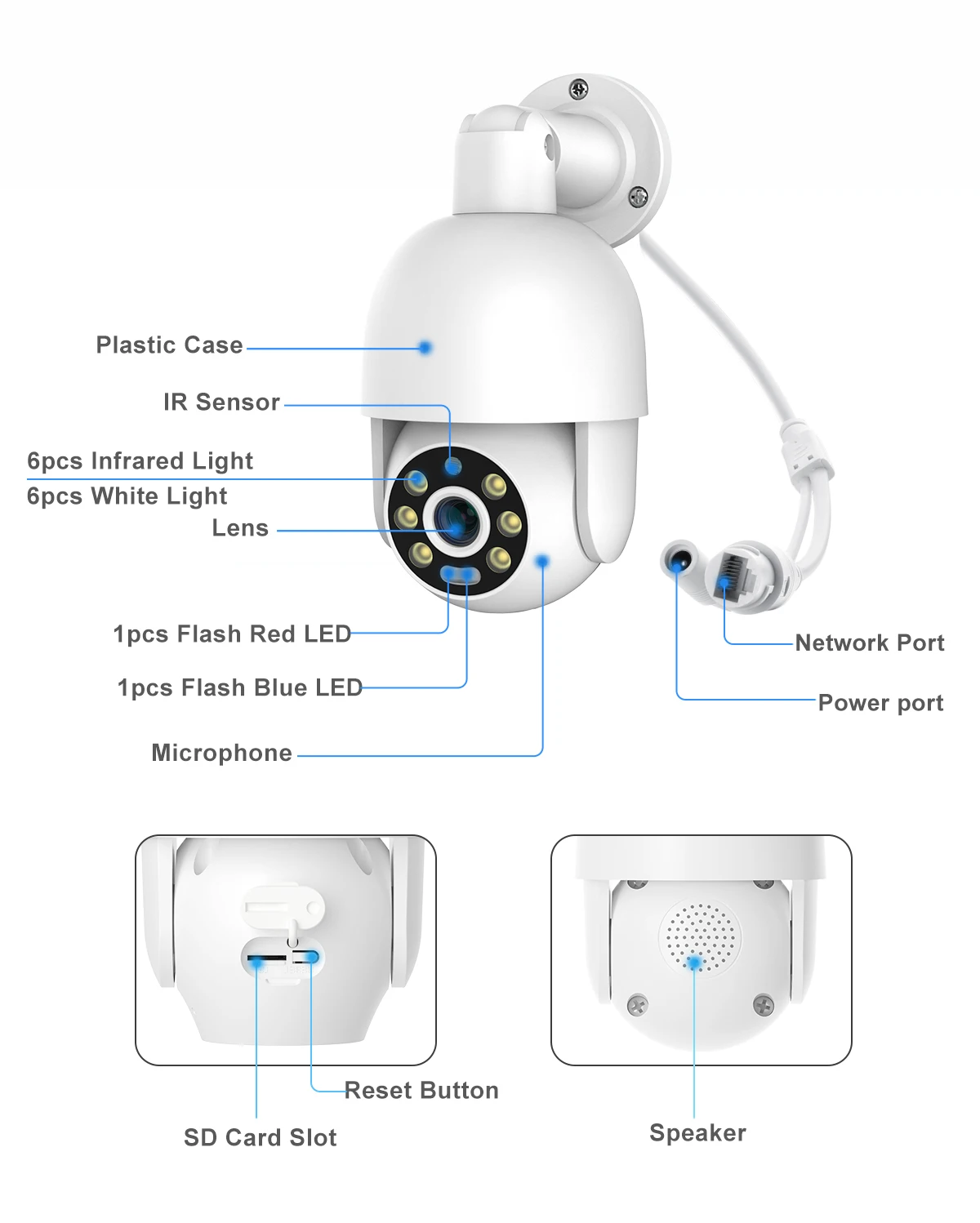 Plastic Case
IR Sensor
6pcs Infrared Light
6pcs White Light
Lens
1pcs Flash Red LED
1pcs Flash Blue LED
Microphone
Network Port
Power port
Reset Button
SD Card Slot
Speaker