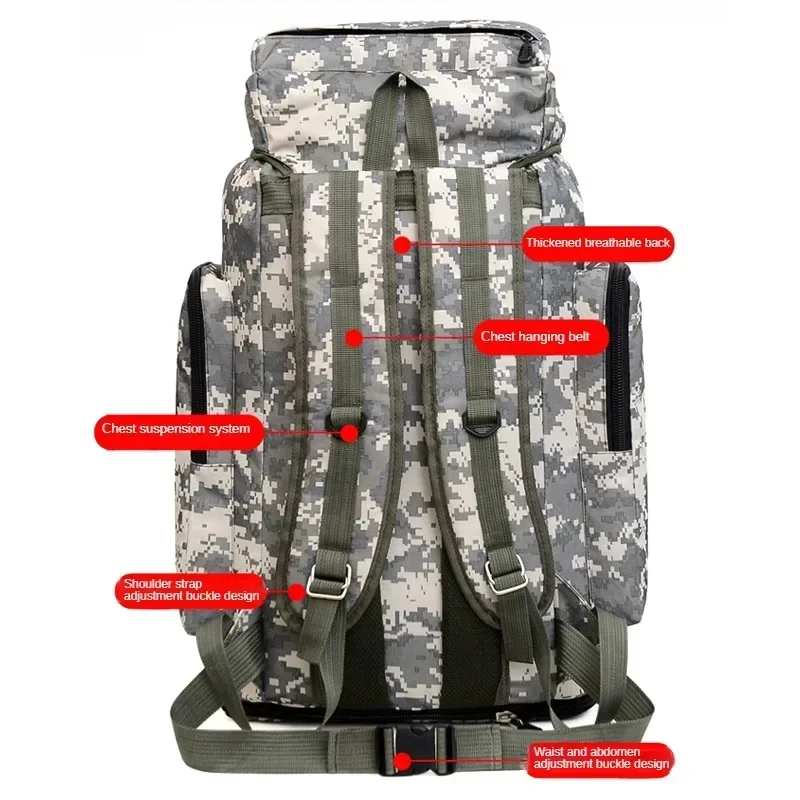 Thickened breathable back

Chest hanging belt

Chest suspension system

Shoulder strap adjustment buckle design

Waist and abdomen adjustment buckle design