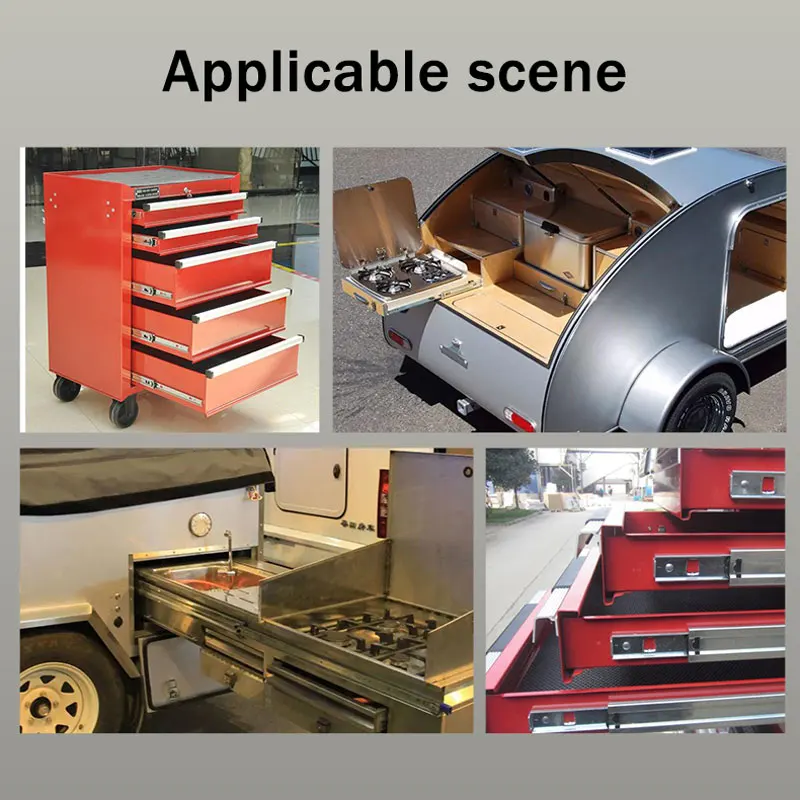 Applicable scene