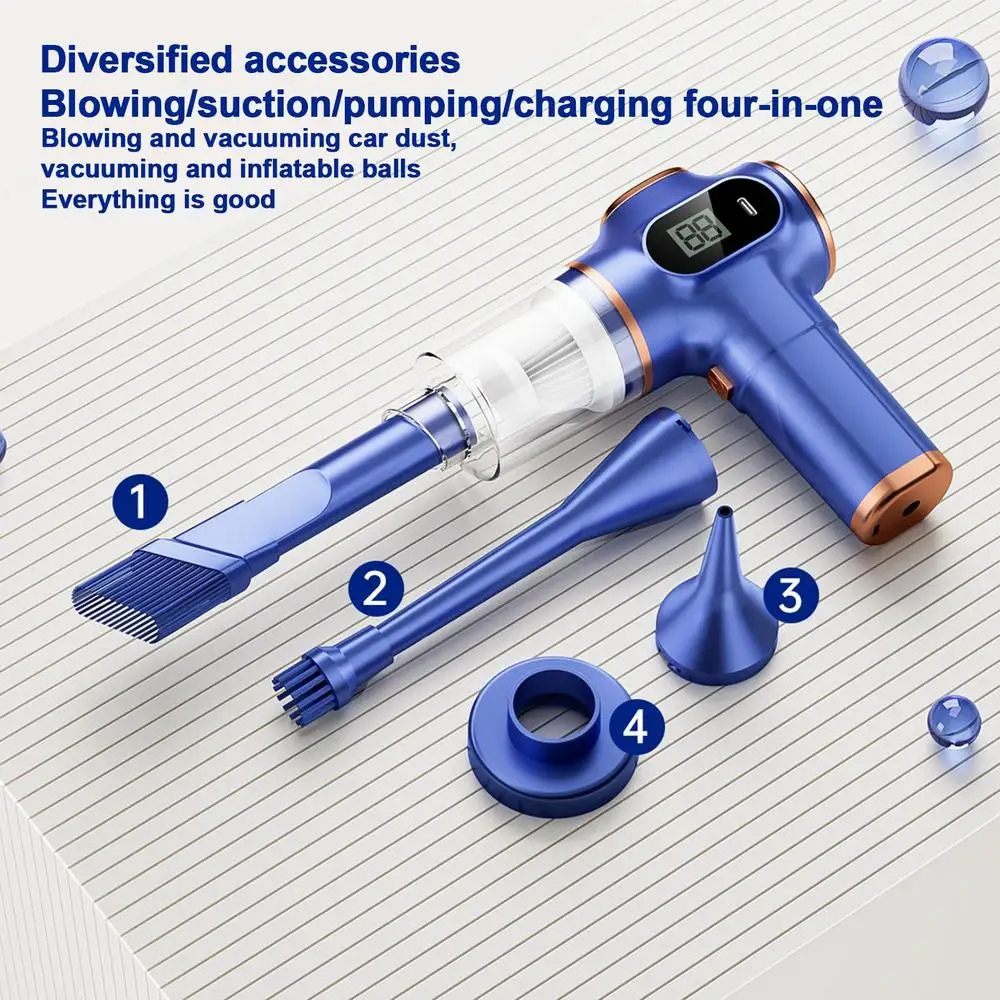 Diversified accessories
Blowing/suction/pumping/charging four-in-one
Blowing and vacuuming car dust, vacuuming and inflatable balls
Everything is good

88

1
2
3
4