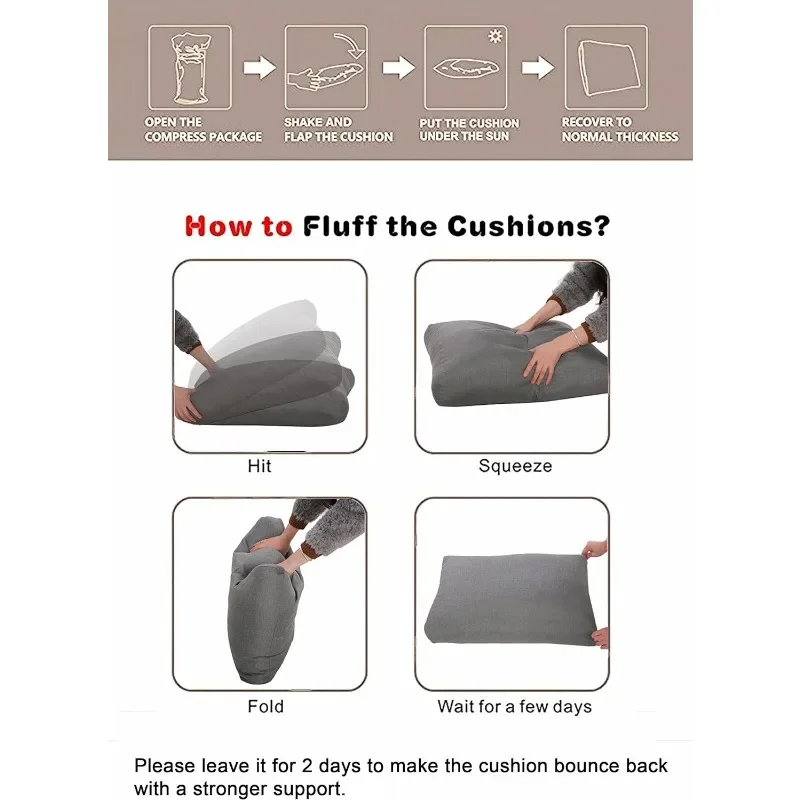 OPEN THE COMPRESS PACKAGE

SHAKE AND FLAP THE CUSHION

PUT THE CUSHION UNDER THE SUN

RECOVER TO NORMAL THICKNESS

How to Fluff the Cushions?

Hit

Squeeze

Fold

Wait for a few days

Please leave it for 2 days to make the cushion bounce back with a stronger support.