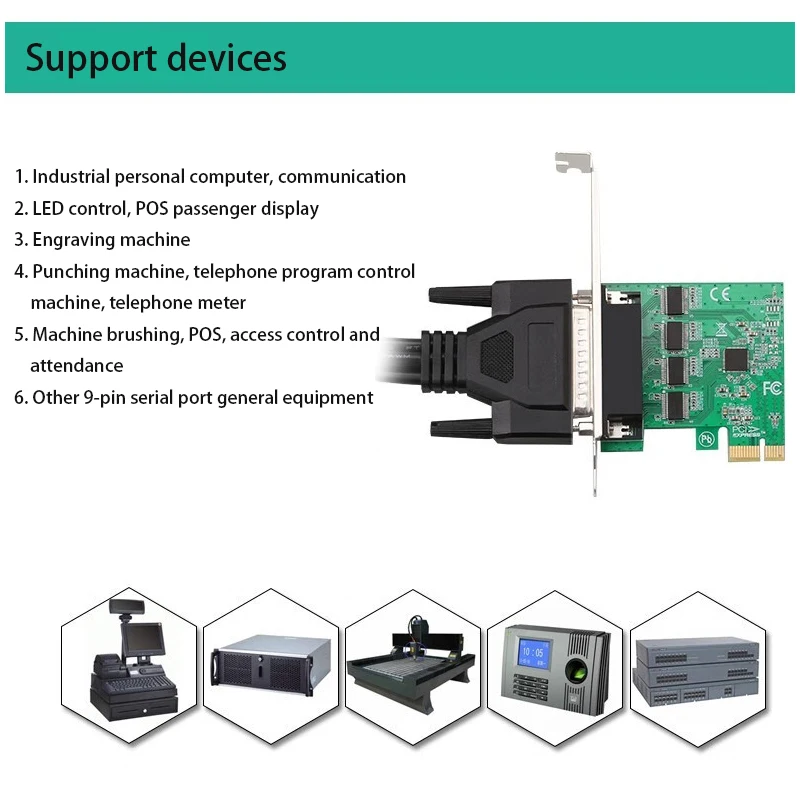 Support devices

1. Industrial personal computer, communication
2. LED control, POS passenger display
3. Engraving machine
4. Punching machine, telephone program control machine, telephone meter
5. Machine brushing, POS, access control and attendance
6. Other 9-pin serial port general equipment

CE
FC
PCI EXPRESS
Pb

10:05