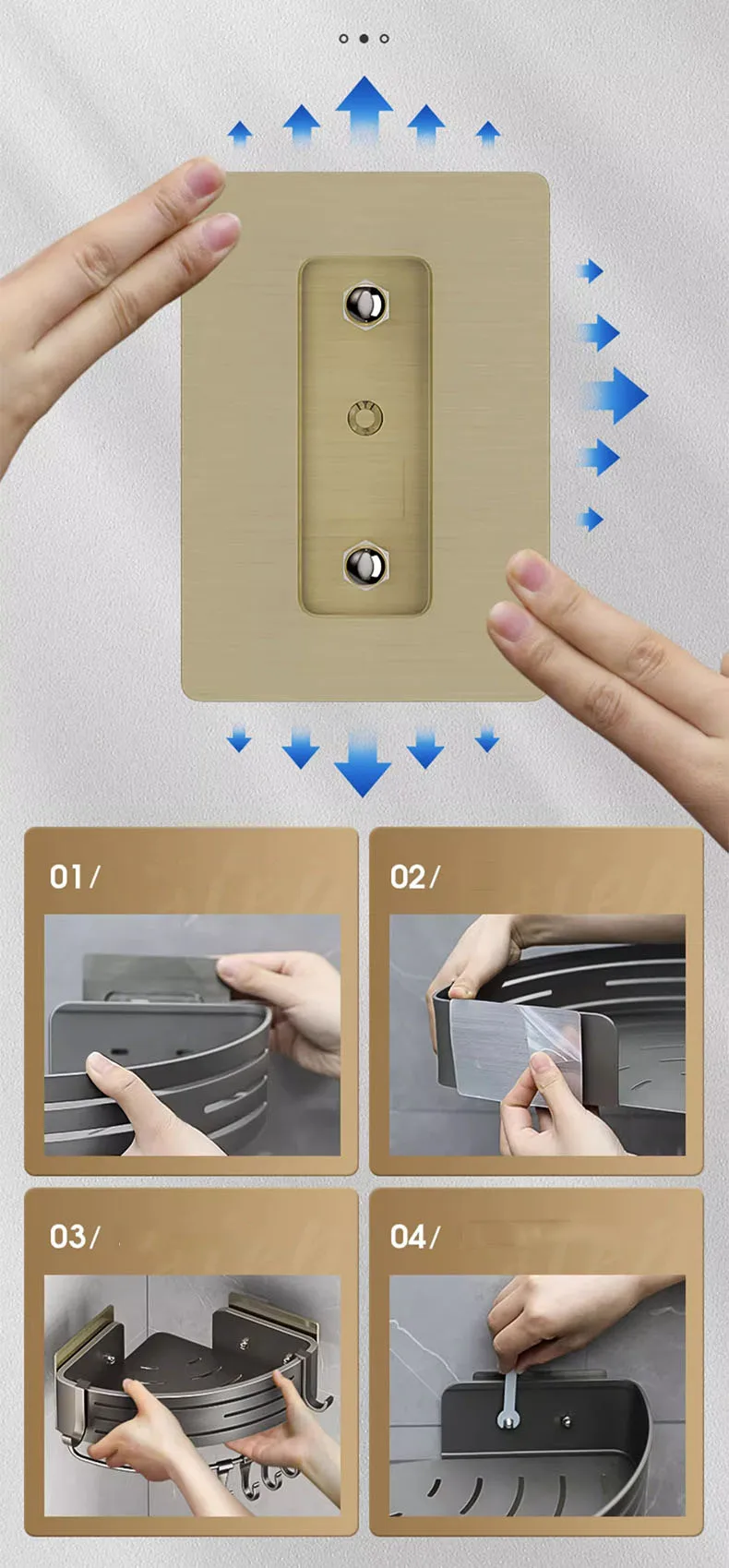 01/

02/

03/

04/