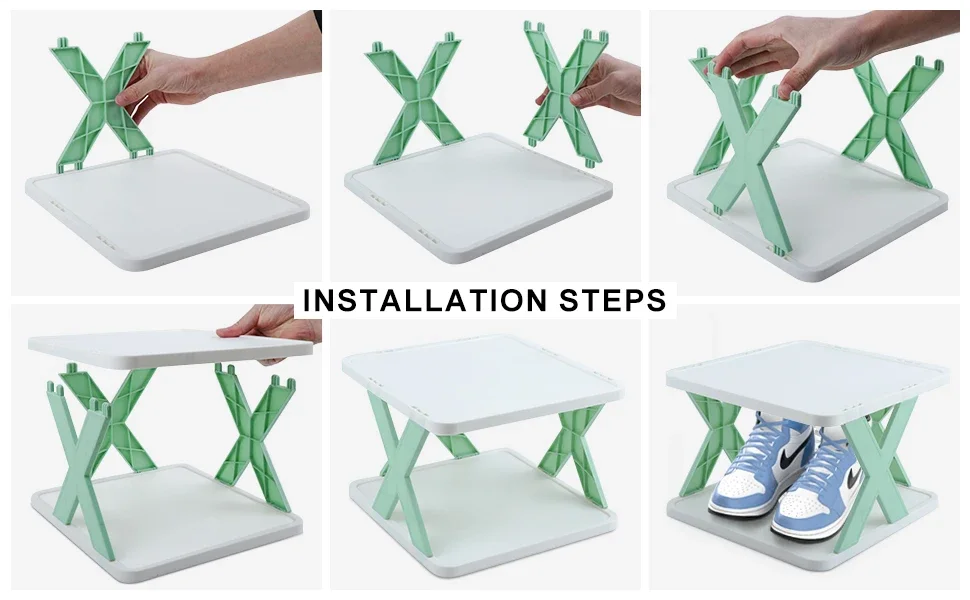 INSTALLATION STEPS