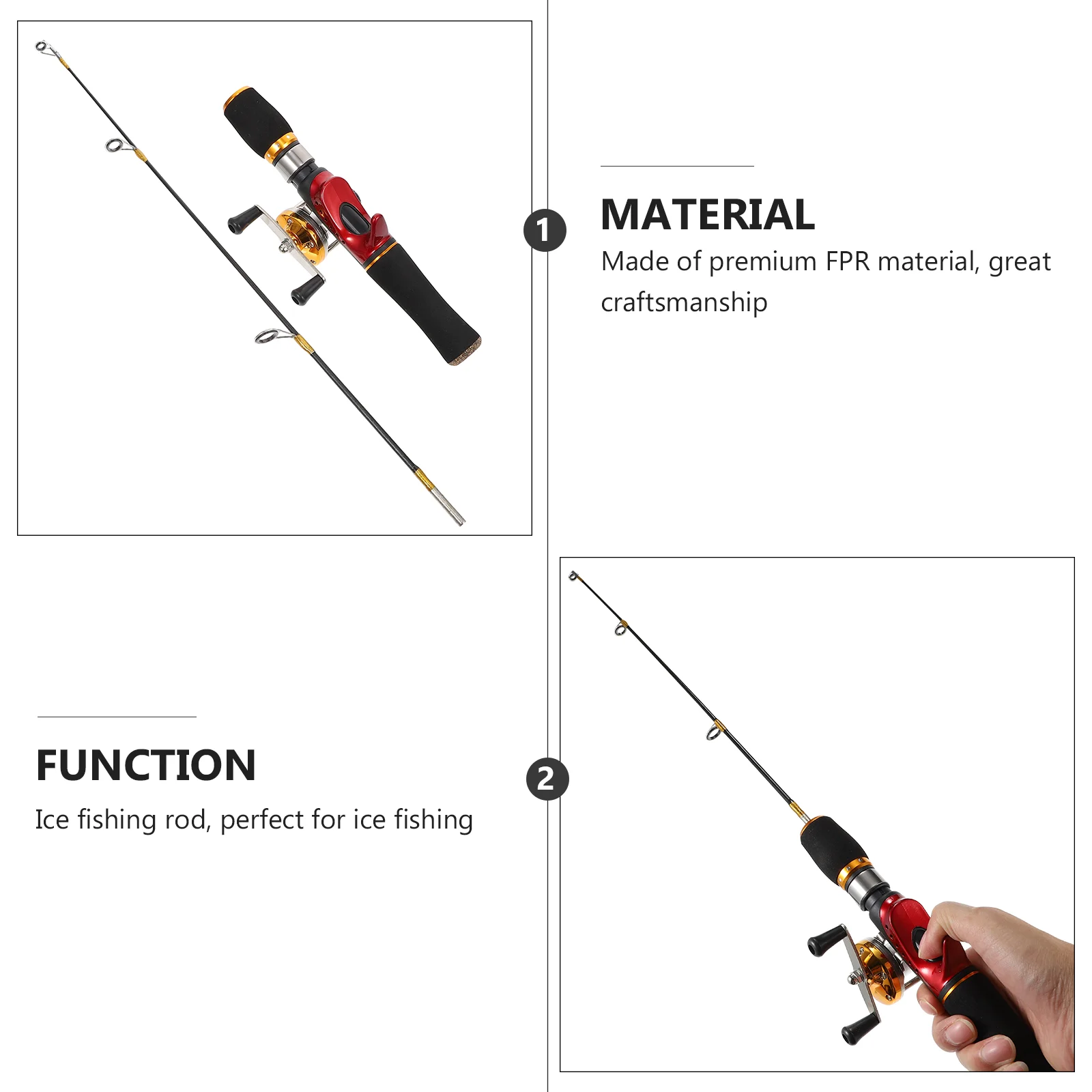 1

MATERIAL

Made of premium FPR material, great craftsmanship

FUNCTION

Ice fishing rod, perfect for ice fishing

2