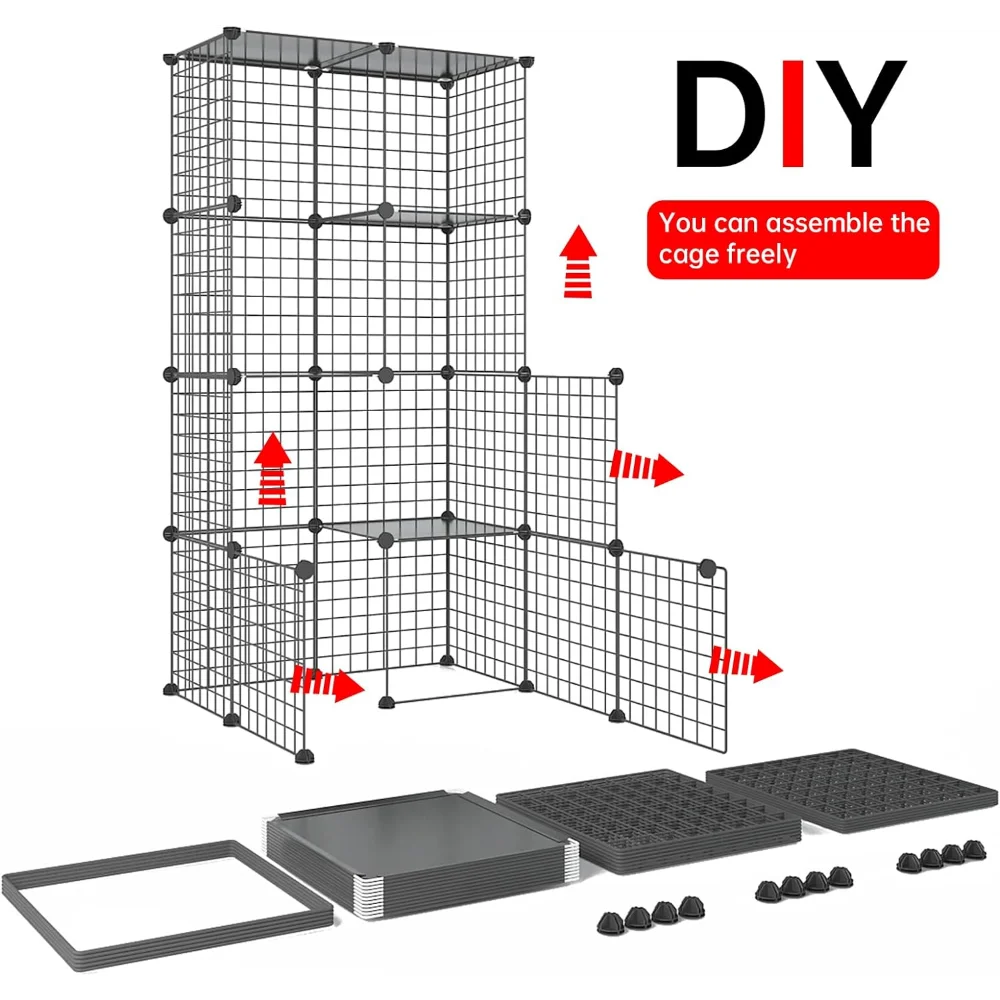 DIY

You can assemble the cage freely