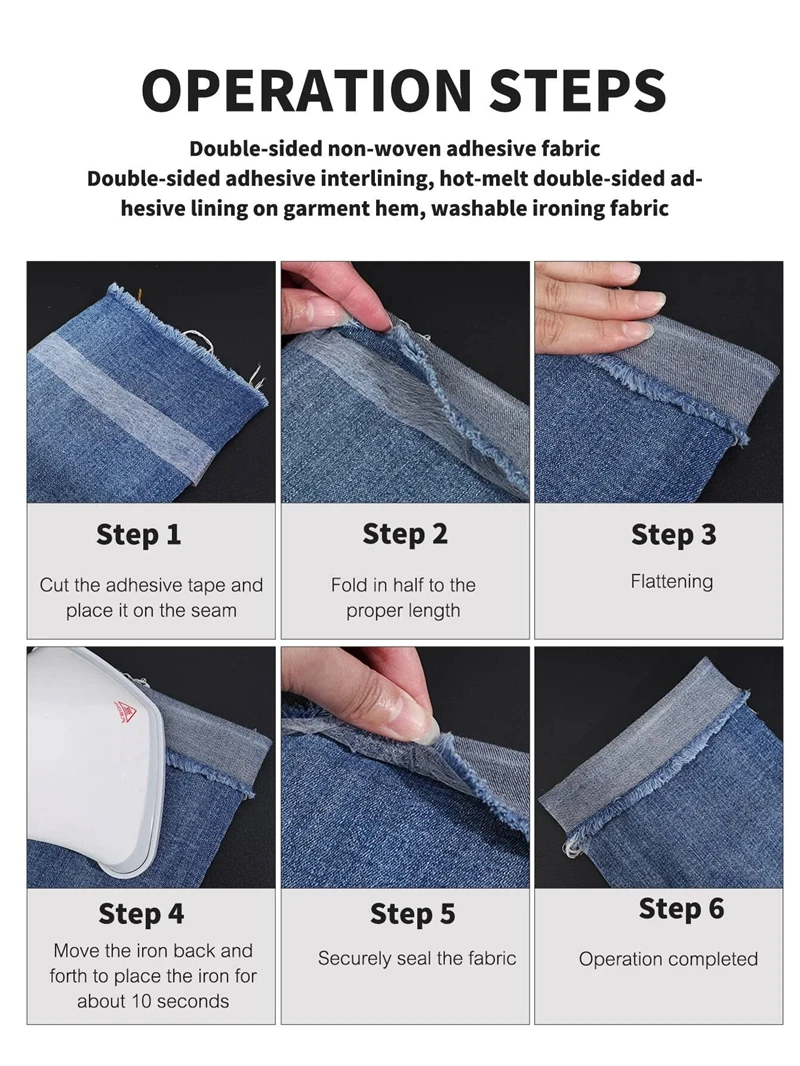 OPERATION STEPS

Double-sided non-woven adhesive fabric
Double-sided adhesive interlining, hot-melt double-sided adhesive lining on garment hem, washable ironing fabric

Step 1
Cut the adhesive tape and place it on the seam

Step 2
Fold in half to the proper length

Step 3
Flattening

Step 4
Move the iron back and forth to place the iron for about 10 seconds

Step 5
Securely seal the fabric

Step 6
Operation completed