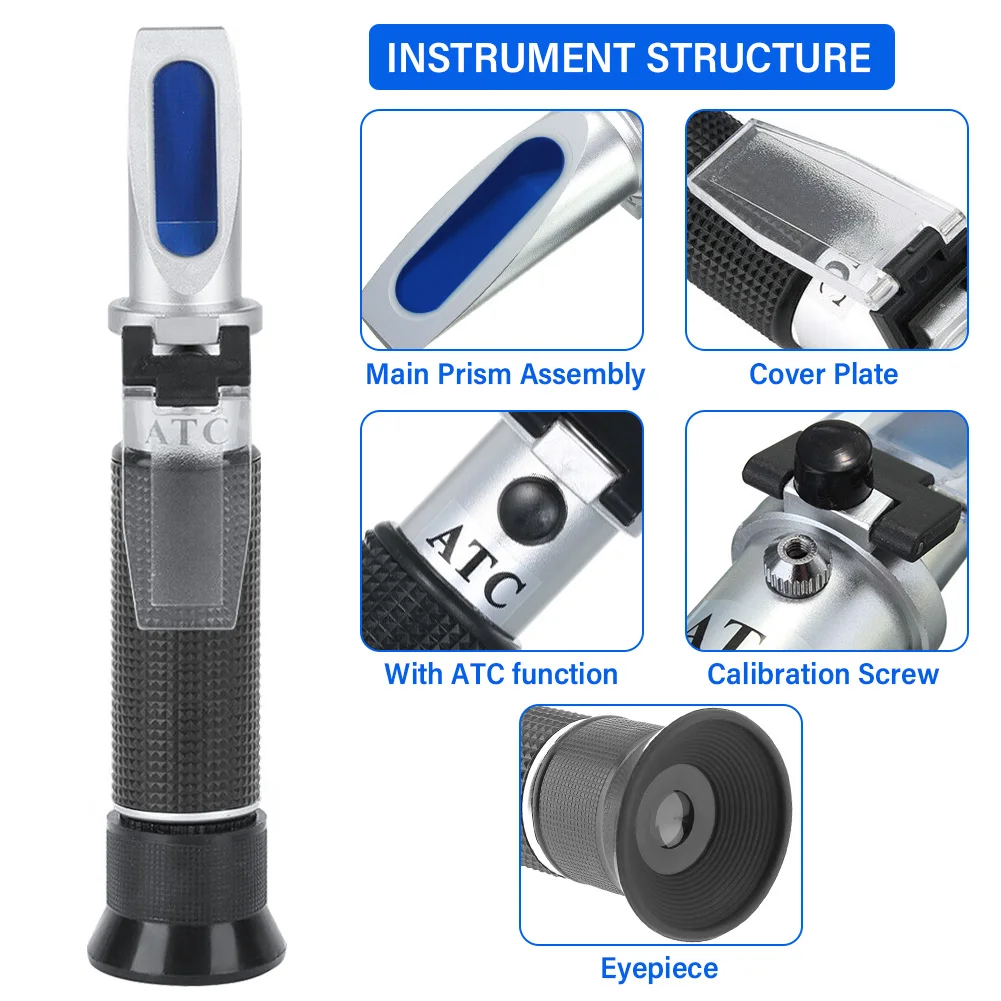 ATC

INSTRUMENT STRUCTURE

Main Prism Assembly

Cover Plate

ATC

With ATC function

Calibration Screw

Eyepiece