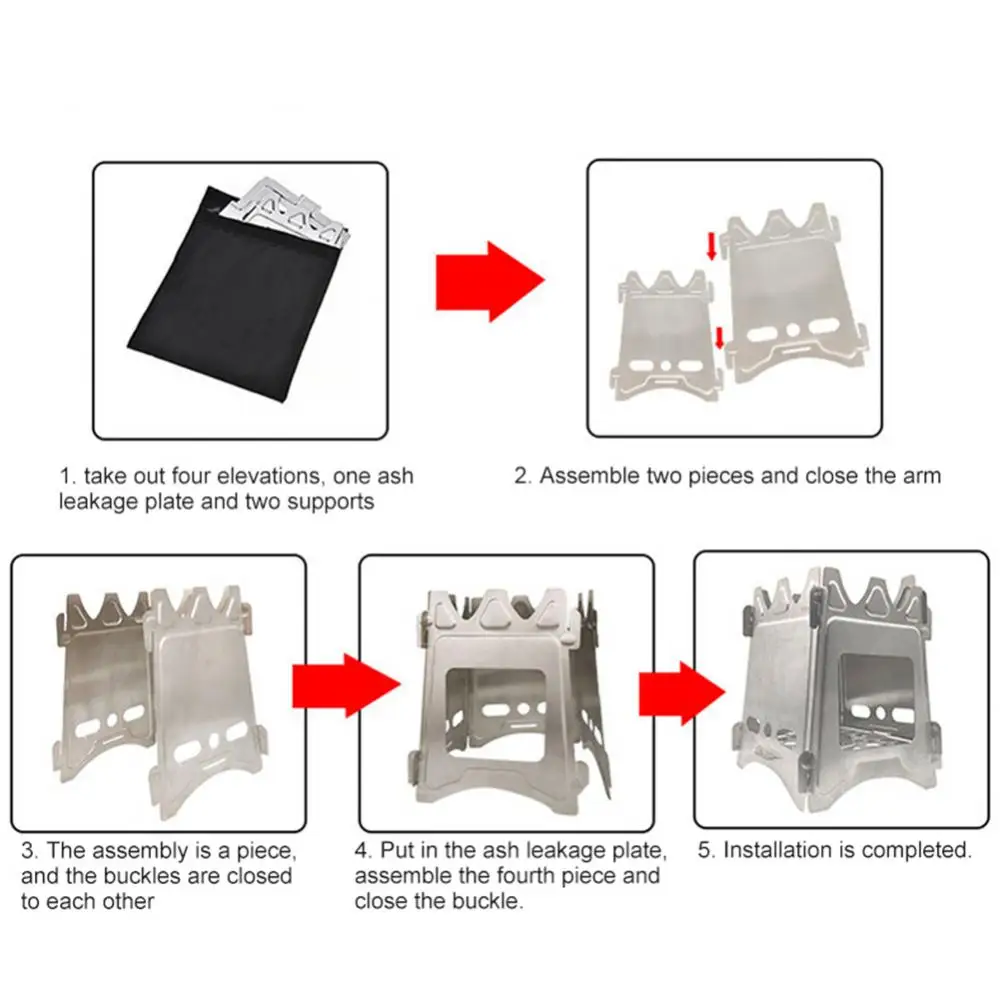 1. take out four elevations, one ash leakage plate and two supports

2. Assemble two pieces and close the arm

3. The assembly is a piece, and the buckles are closed to each other

4. Put in the ash leakage plate, assemble the fourth piece and close the buckle.

5. Installation is completed.