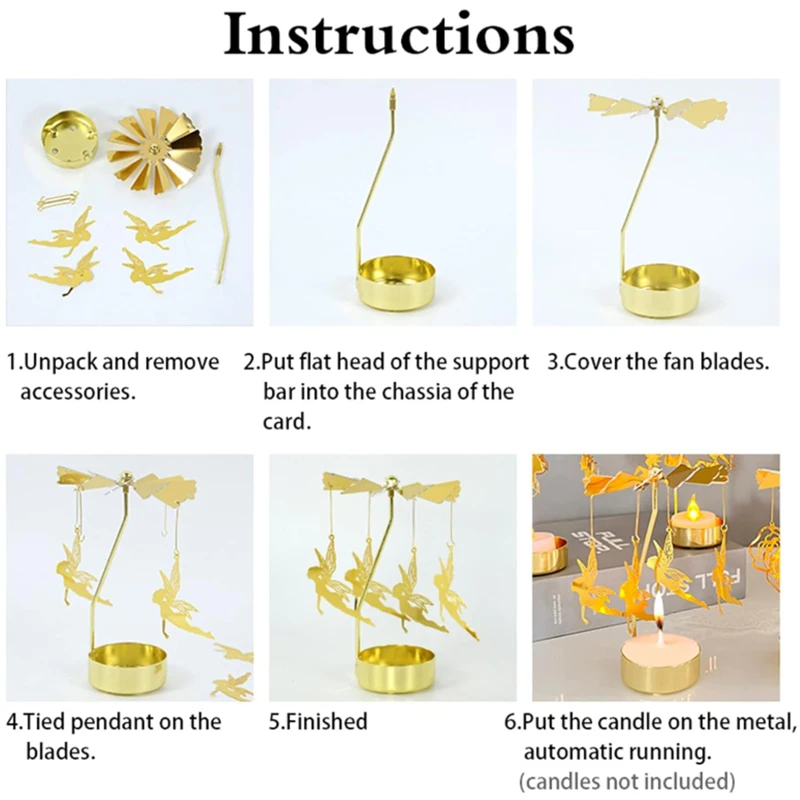 Instructions

1.Unpack and remove accessories.

2.Put flat head of the support bar into the chassia of the card.

3.Cover the fan blades.

4.Tied pendant on the blades.

5.Finished

6.Put the candle on the metal, automatic running.
(candles not included)