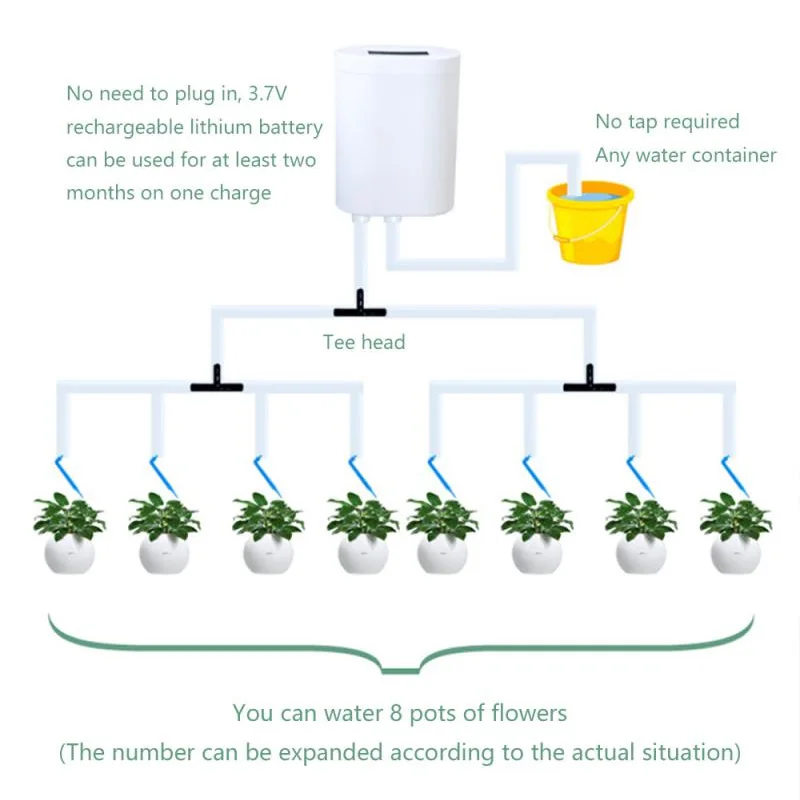 No need to plug in, 3.7V rechargeable lithium battery can be used for at least two months on one charge

No tap required
Any water container

Tee head

You can water 8 pots of flowers
(The number can be expanded according to the actual situation)