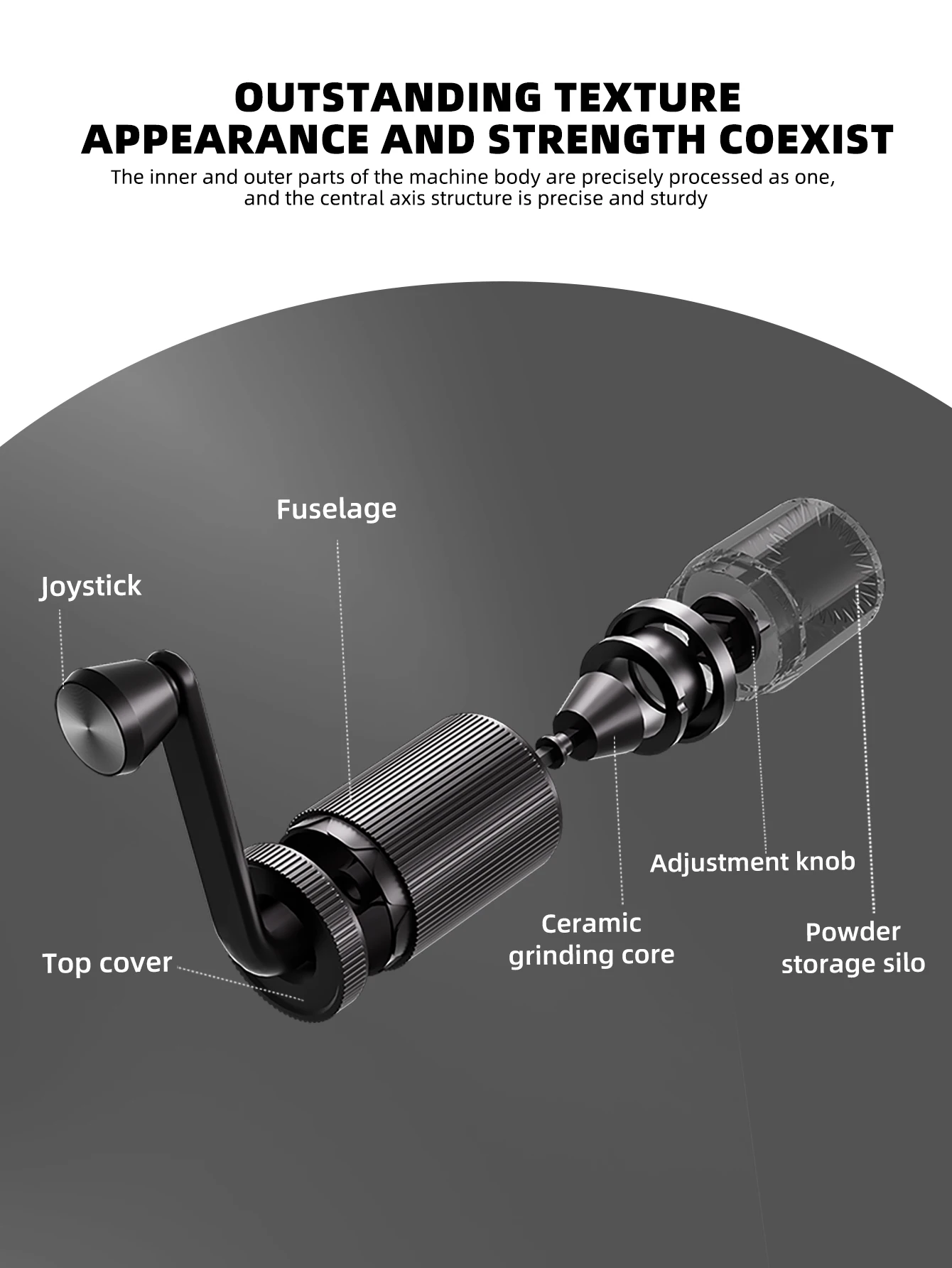 OUTSTANDING TEXTURE
APPEARANCE AND STRENGTH COEXIST

The inner and outer parts of the machine body are precisely processed as one, and the central axis structure is precise and sturdy

Fuselage

Joystick

Adjustment knob

Ceramic grinding core

Powder storage silo

Top cover