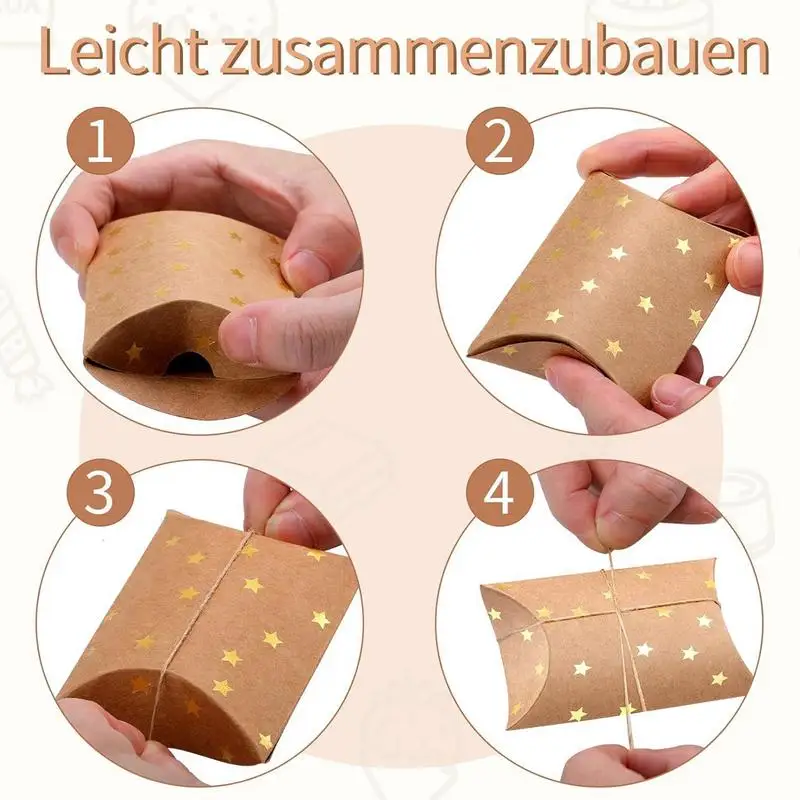 Leicht zusammenzubauen

1

2

3

4