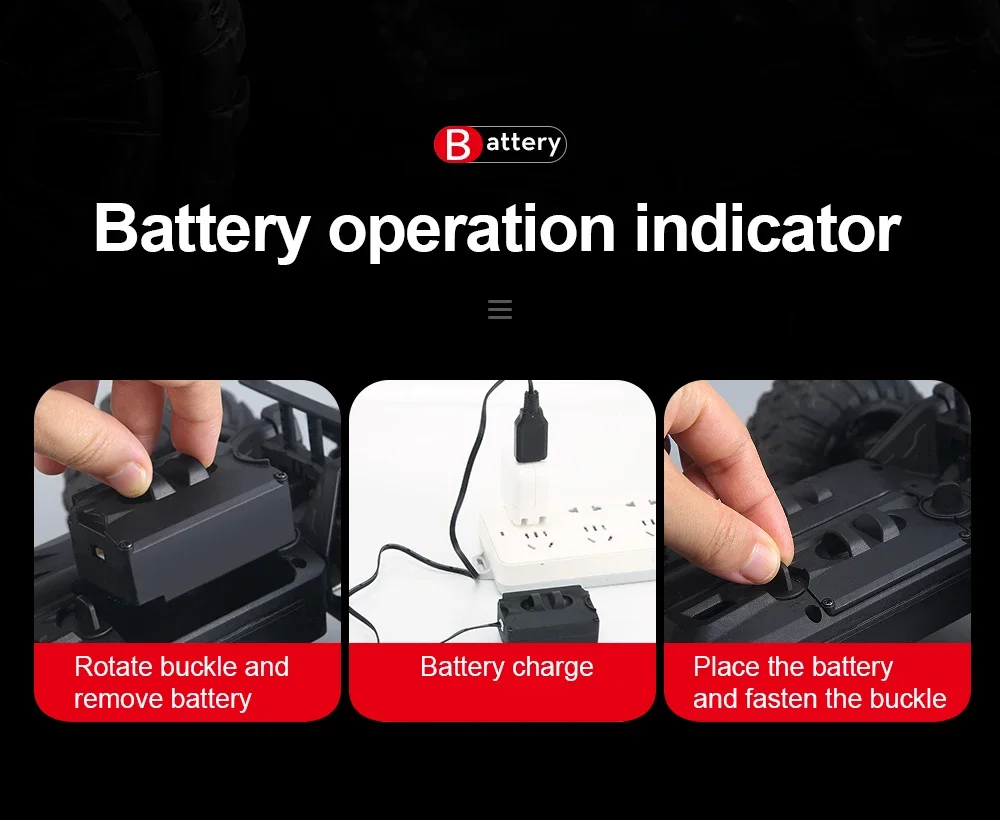 Battery

Battery operation indicator

Rotate buckle and remove battery

Battery charge

Place the battery and fasten the buckle