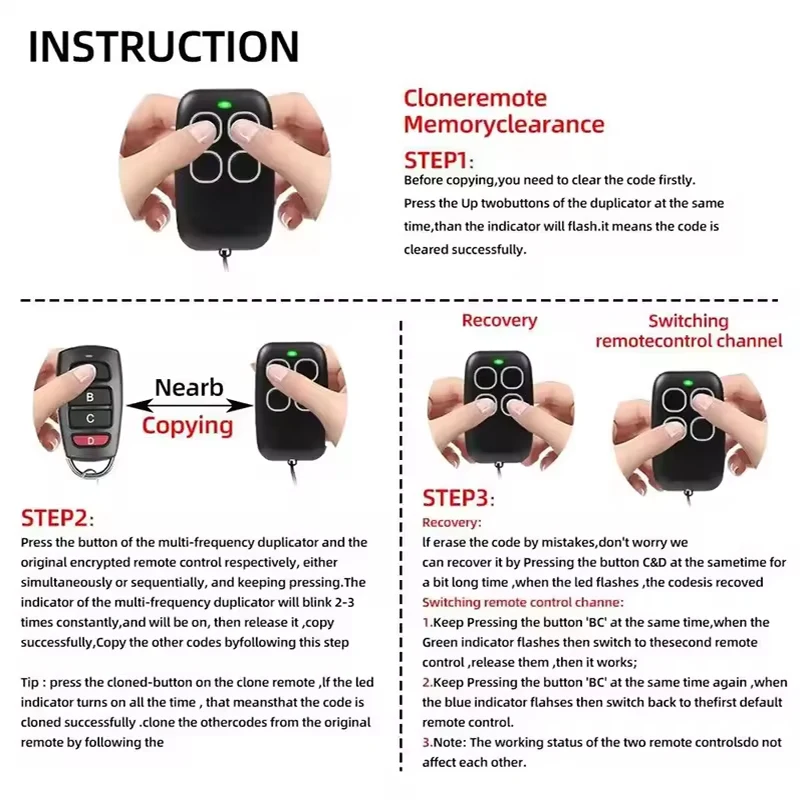 INSTRUCTION

Cloneremote Memoryclearance

STEP1:

Before copying,you need to clear the code firstly. Press the Up twobuttons of the duplicator at the same time,than the indicator will flash.it means the code is cleared successfully.

B
C
D

Nearb
Copying

STEP2:

Press the button of the multi-frequency duplicator and the original encrypted remote control respectively, either simultaneously or sequentially, and keeping pressing.The indicator of the multi-frequency duplicator will blink 2-3 times constantly,and will be on, then release it ,copy successfully,Copy the other codes byfollowing this step

Tip : press the cloned-button on the clone remote ,lf the led indicator turns on all the time , that meansthat the code is cloned successfully .clone the othercodes from the original remote by following the

Recovery

Switching remotecontrol channel

STEP3:

Recovery:

lf erase the code by mistakes,don't worry we can recover it by Pressing the button C&D at the sametime for a bit long time ,when the led flashes ,the codesis recoved

Switching remote control channe:

1.Keep Pressing the button 'BC' at the same time,when the Green indicator flashes then switch to thesecond remote control ,release them ,then it works;

2.Keep Pressing the button 'BC' at the same time again ,when the blue indicator flahses then switch back to thefirst default remote control.

3.Note: The working status of the two remote controlsdo not affect each other.