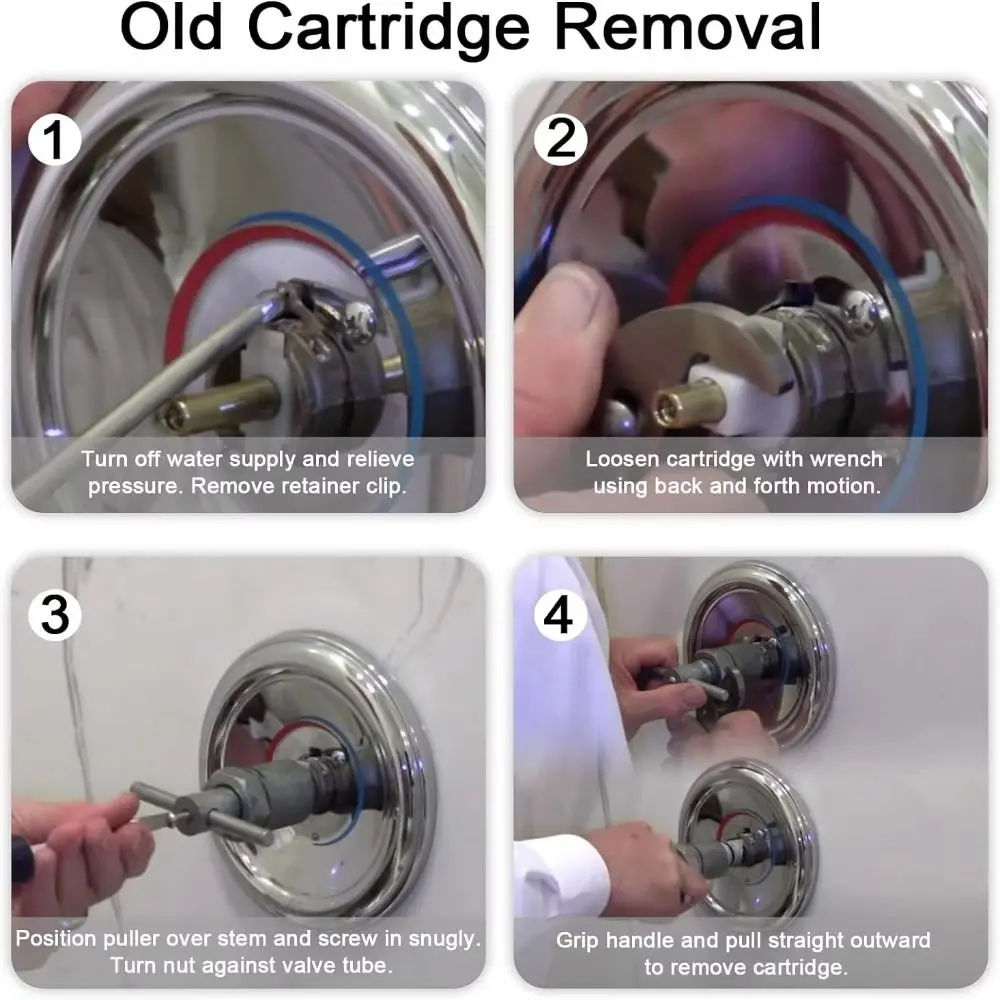 Old Cartridge Removal

1

Turn off water supply and relieve pressure. Remove retainer clip.

2

Loosen cartridge with wrench using back and forth motion.

3

Position puller over stem and screw in snugly. Turn nut against valve tube.

4

Grip handle and pull straight outward to remove cartridge.