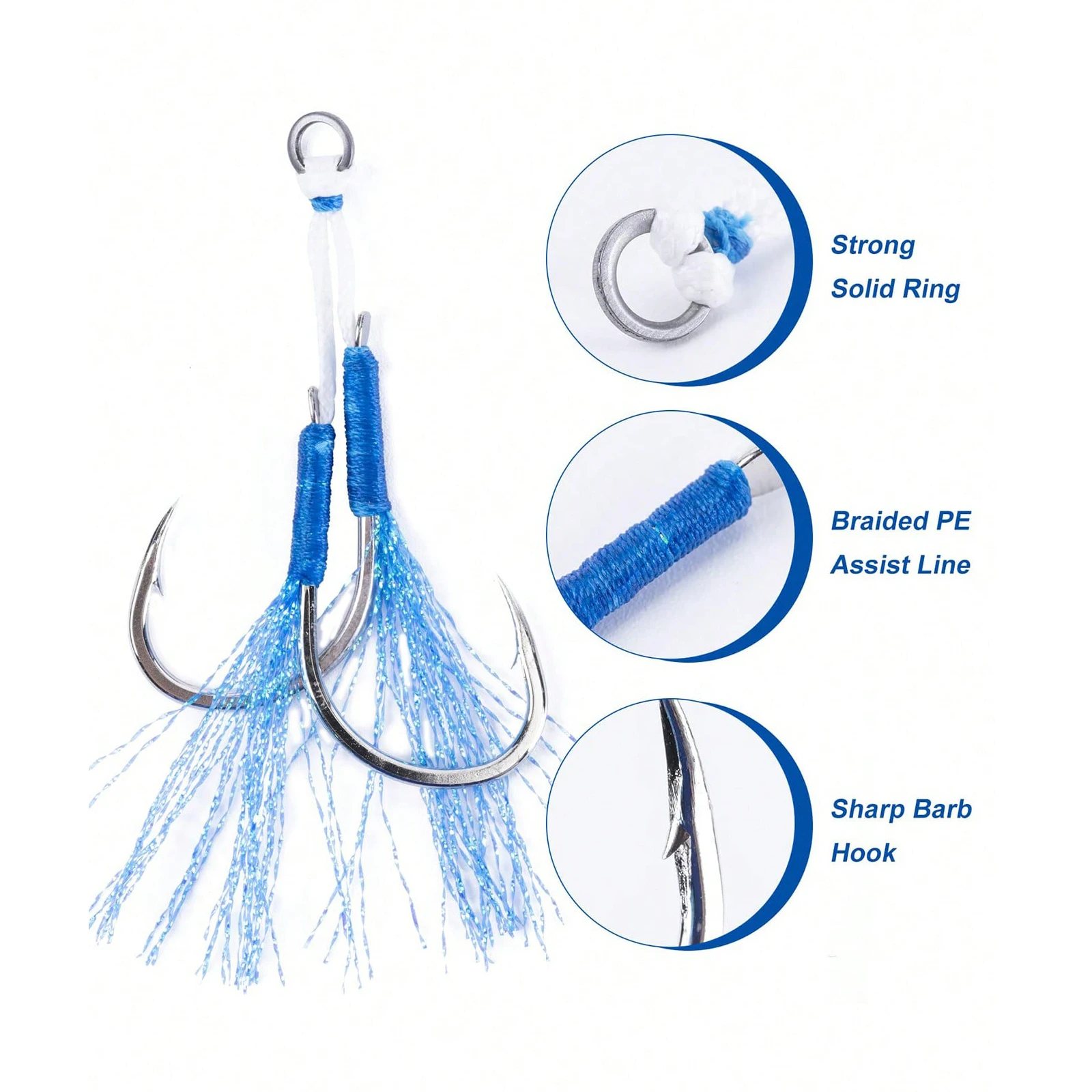 Strong Solid Ring

Braided PE Assist Line

Sharp Barb Hook