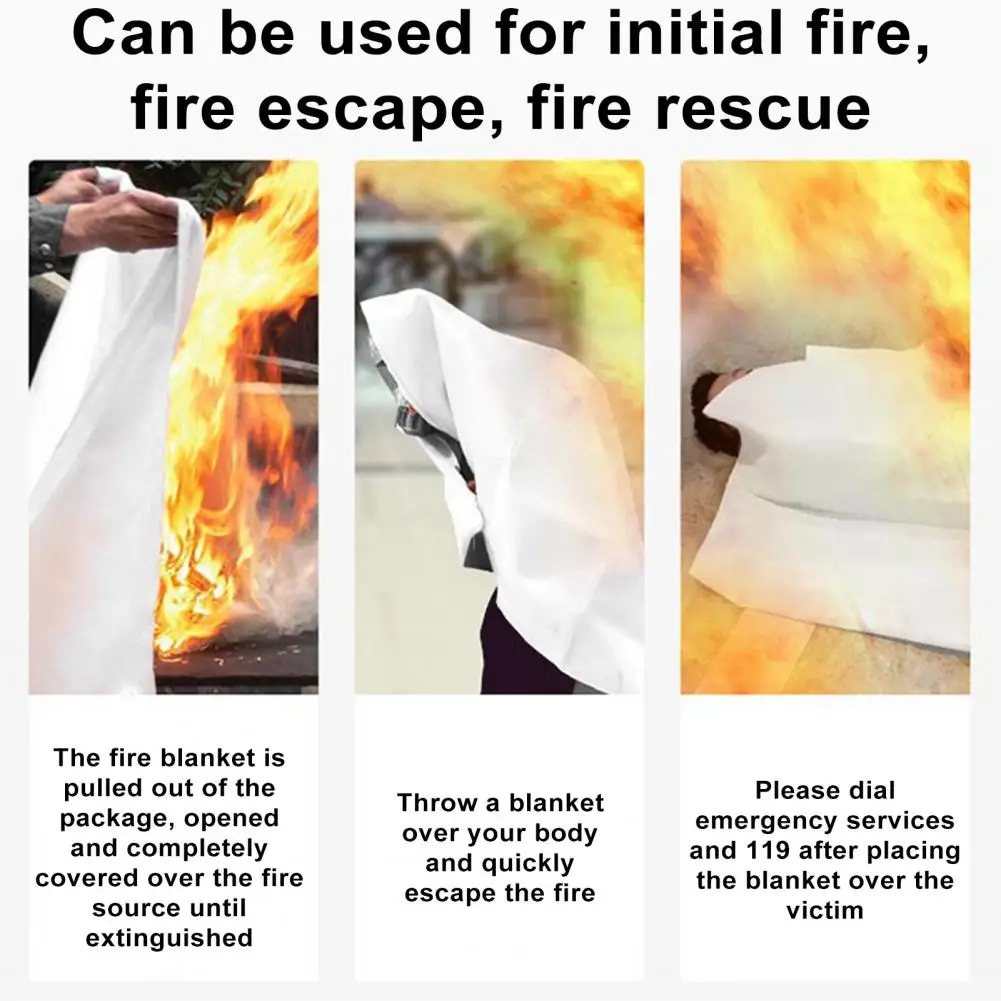 Can be used for initial fire, fire escape, fire rescue

The fire blanket is pulled out of the package, opened and completely covered over the fire source until extinguished

Throw a blanket over your body and quickly escape the fire

Please dial emergency services and 119 after placing the blanket over the victim