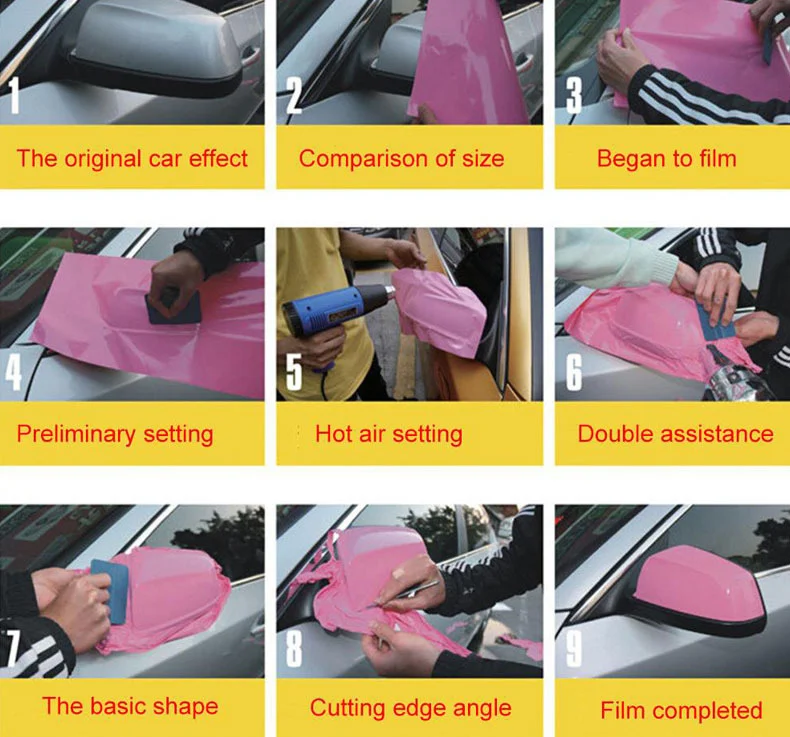 1
The original car effect

2
Comparison of size

3
Began to film

4
Preliminary setting

5
Hot air setting

6
Double assistance

7
The basic shape

8
Cutting edge angle

9
Film completed