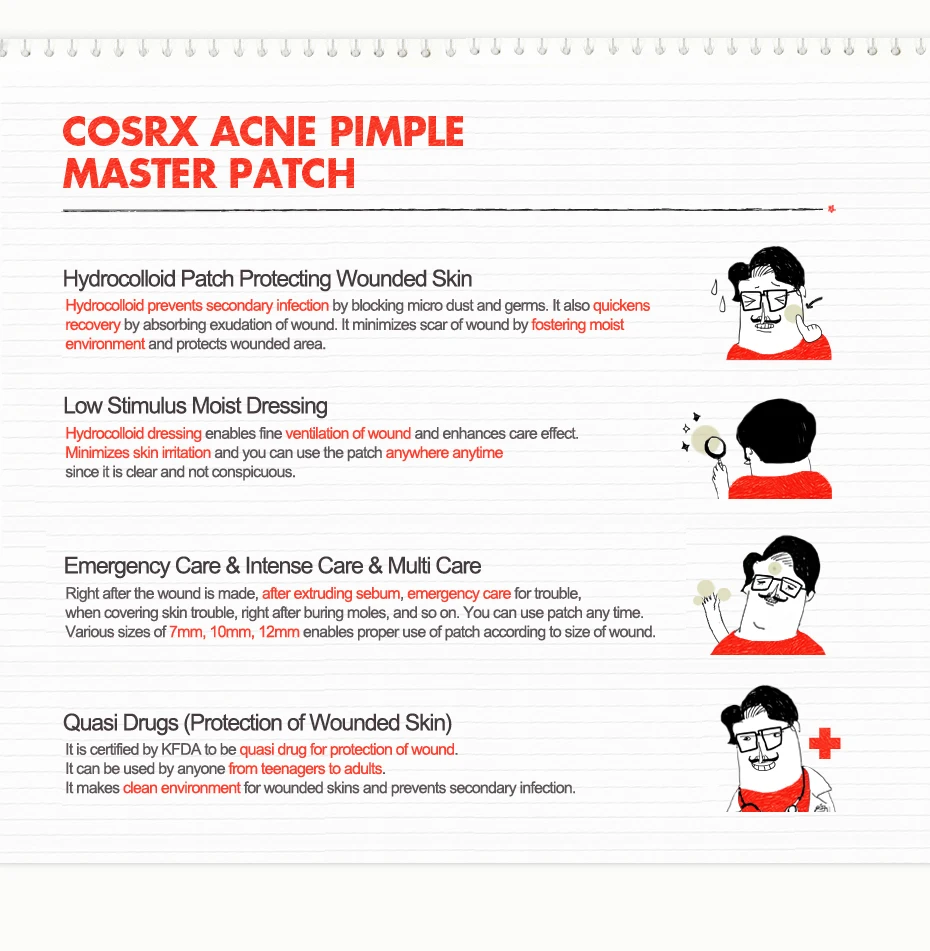 COSRX ACNE PIMPLE MASTER PATCH

Hydrocolloid Patch Protecting Wounded Skin
Hydrocolloid prevents secondary infection by blocking micro dust and germs. It also quickens recovery by absorbing exudation of wound. It minimizes scar of wound by fostering moist environment and protects wounded area.

Low Stimulus Moist Dressing
Hydrocolloid dressing enables fine ventilation of wound and enhances care effect. Minimizes skin irritation and you can use the patch anywhere anytime since it is clear and not conspicuous.

Emergency Care & Intense Care & Multi Care
Right after the wound is made, after extruding sebum, emergency care for trouble, when covering skin trouble, right after buring moles, and so on. You can use patch any time. Various sizes of 7mm, 10mm, 12mm enables proper use of patch according to size of wound.

Quasi Drugs (Protection of Wounded Skin)
It is certified by KFDA to be quasi drug for protection of wound.
It can be used by anyone from teenagers to adults.
It makes clean environment for wounded skins and prevents secondary infection.