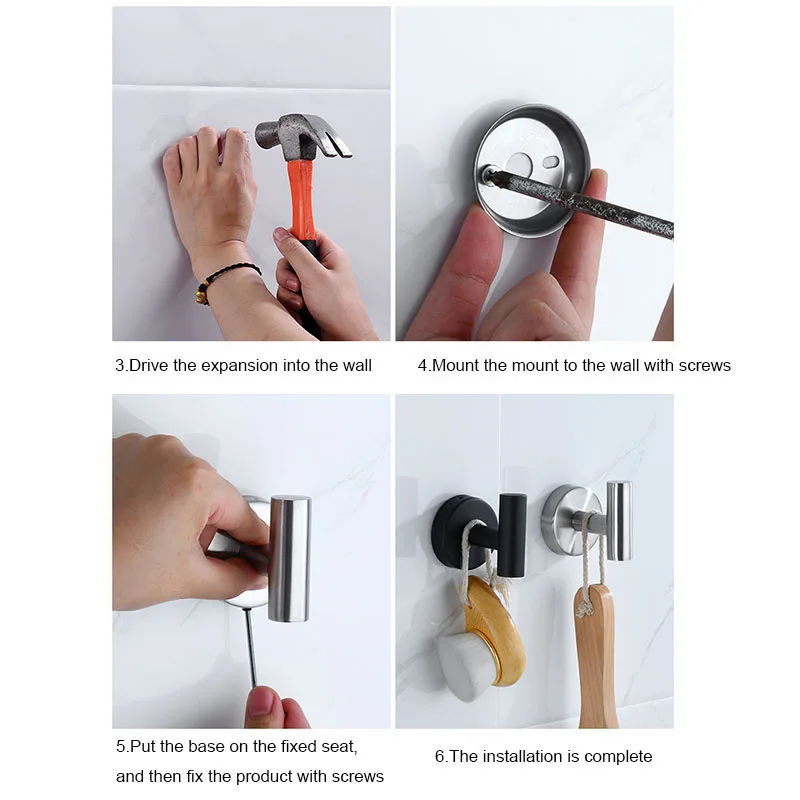 3.Drive the expansion into the wall

4.Mount the mount to the wall with screws

5.Put the base on the fixed seat, and then fix the product with screws

6.The installation is complete