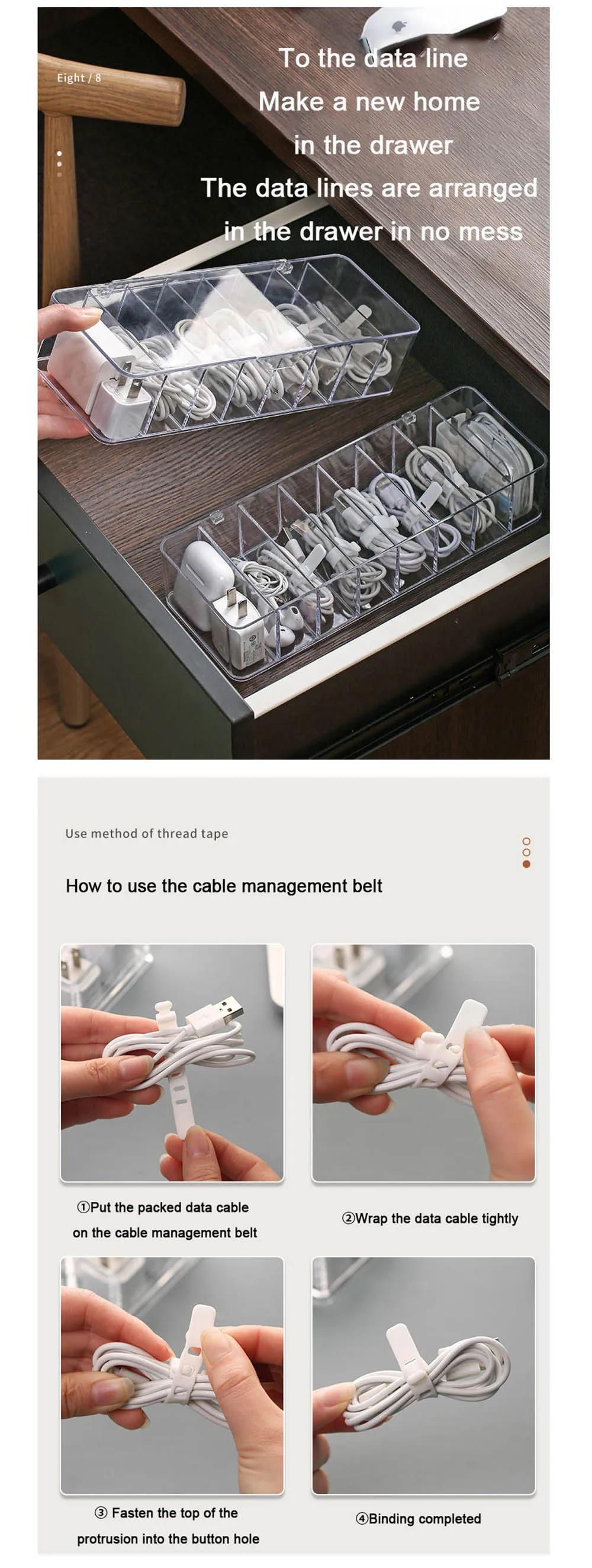 Eight / 8

To the data line
Make a new home
in the drawer
The data lines are arranged
in the drawer in no mess

Use method of thread tape

How to use the cable management belt

①Put the packed data cable on the cable management belt

②Wrap the data cable tightly

③ Fasten the top of the protrusion into the button hole

④Binding completed