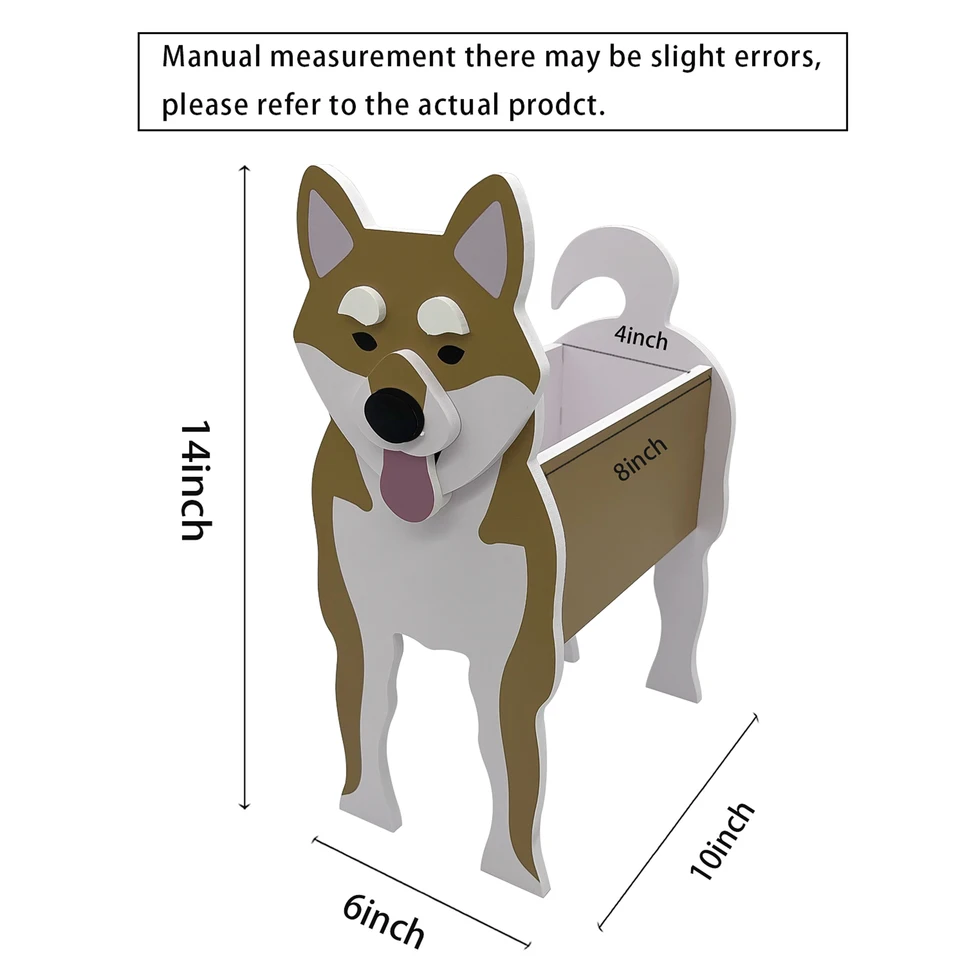 Manual measurement there may be slight errors, please refer to the actual prodct.

14inch

4inch

8inch

6inch

10inch