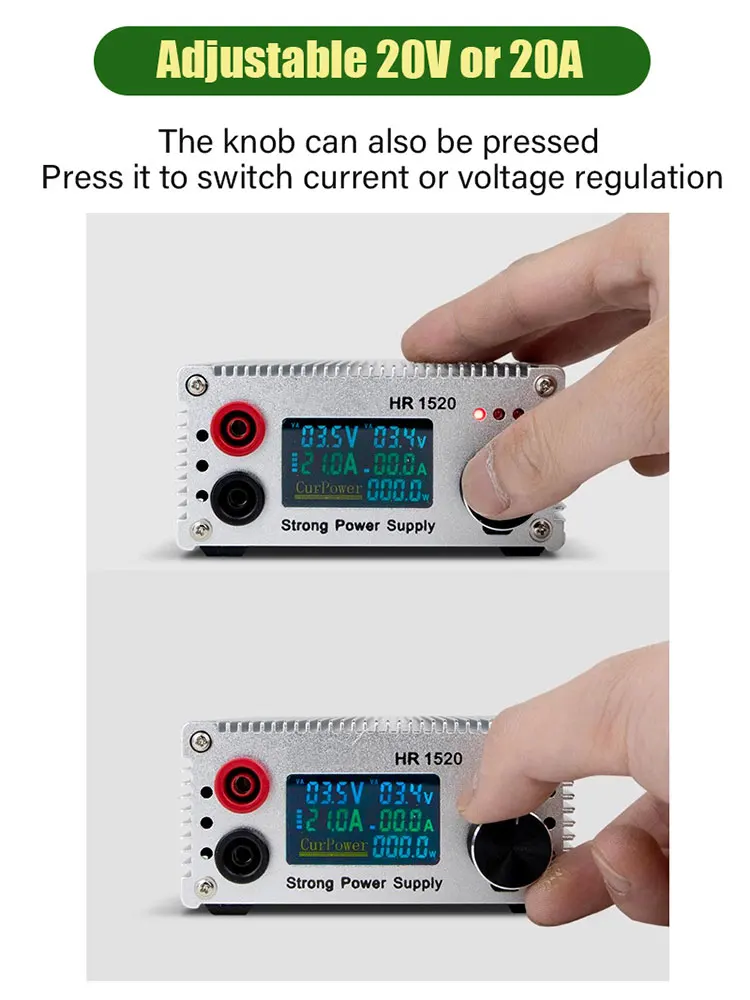 Adjustable 20V or 20A

The knob can also be pressed
Press it to switch current or voltage regulation

HR 1520
03.5V 03.4V
21.0A 00.0A
CurPower 000.0W
Strong Power Supply

HR 1520
03.5V 03.4V
21.0A 00.0A
CurPower 000.0W
Strong Power Supply