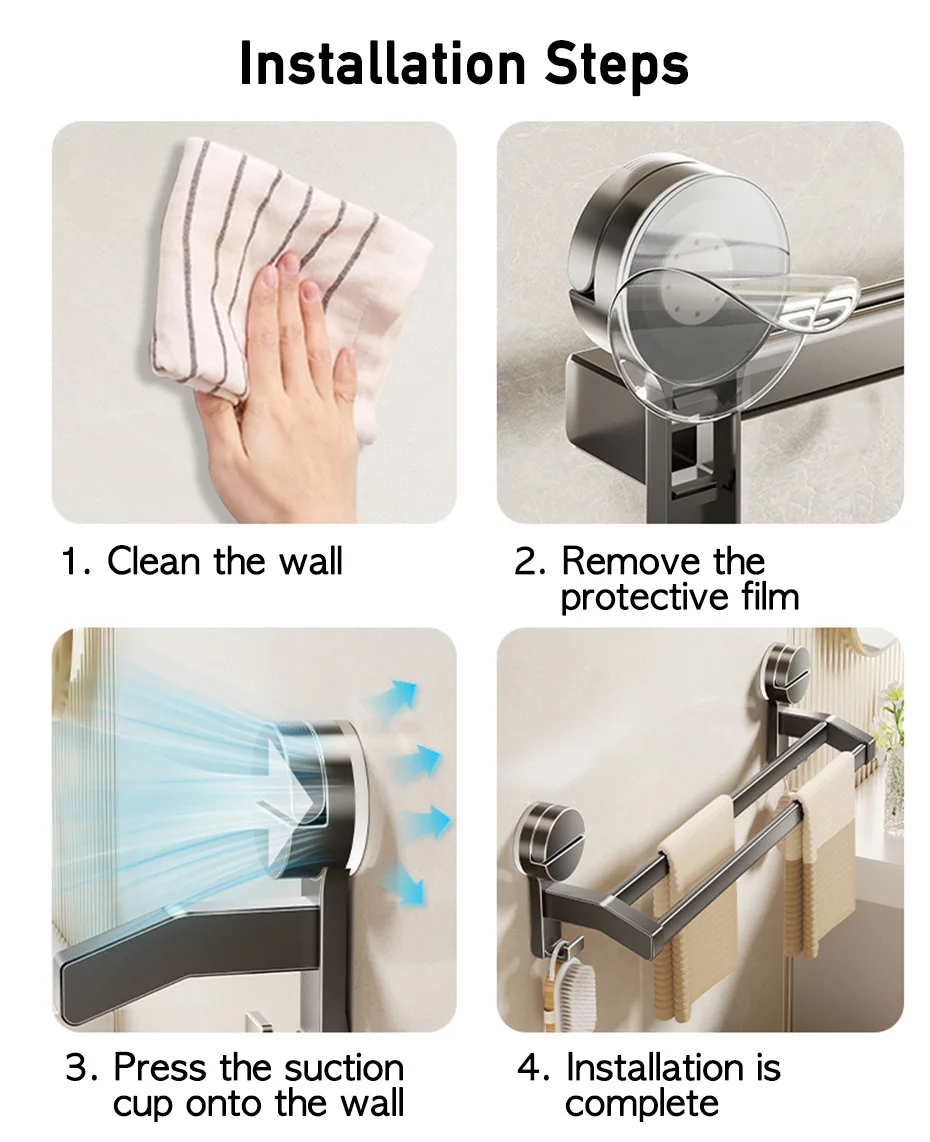 Installation Steps

1. Clean the wall

2. Remove the protective film

3. Press the suction cup onto the wall

4. Installation is complete