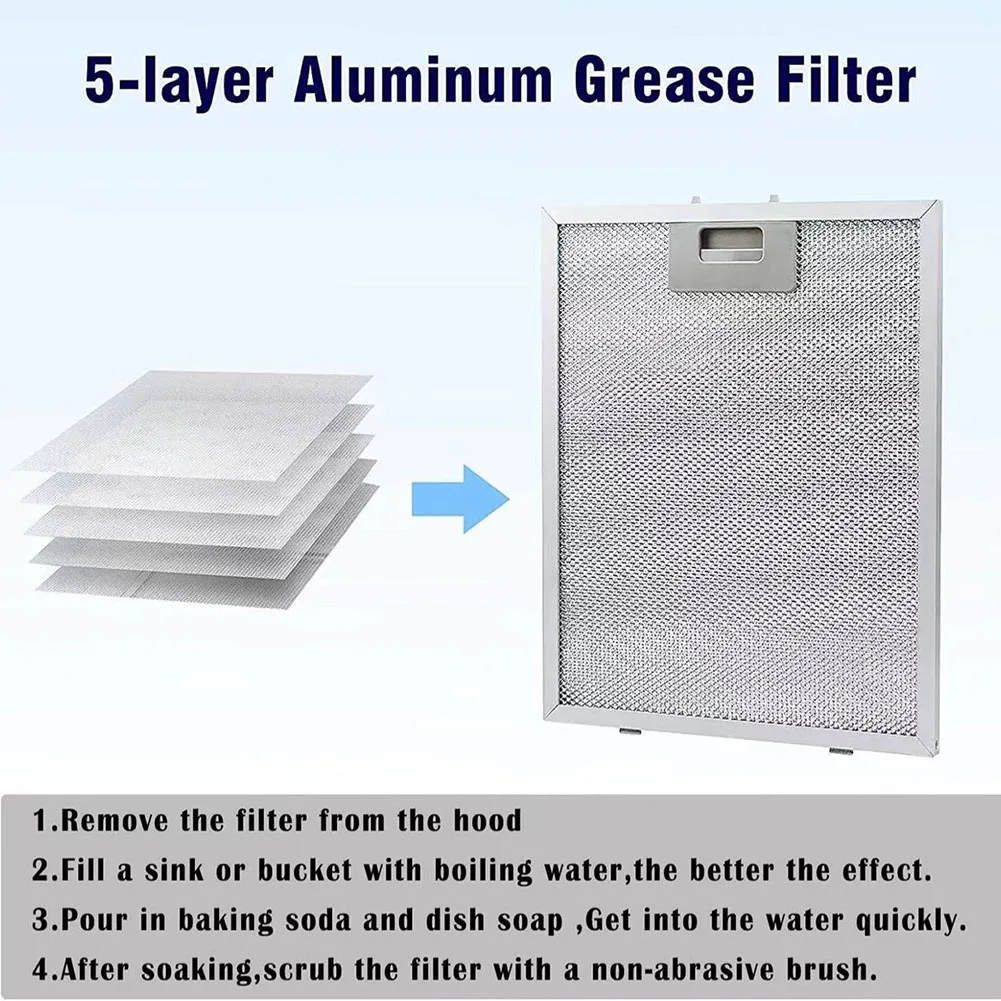 5-layer Aluminum Grease Filter

1.Remove the filter from the hood
2.Fill a sink or bucket with boiling water,the better the effect.
3.Pour in baking soda and dish soap ,Get into the water quickly.
4.After soaking,scrub the filter with a non-abrasive brush.