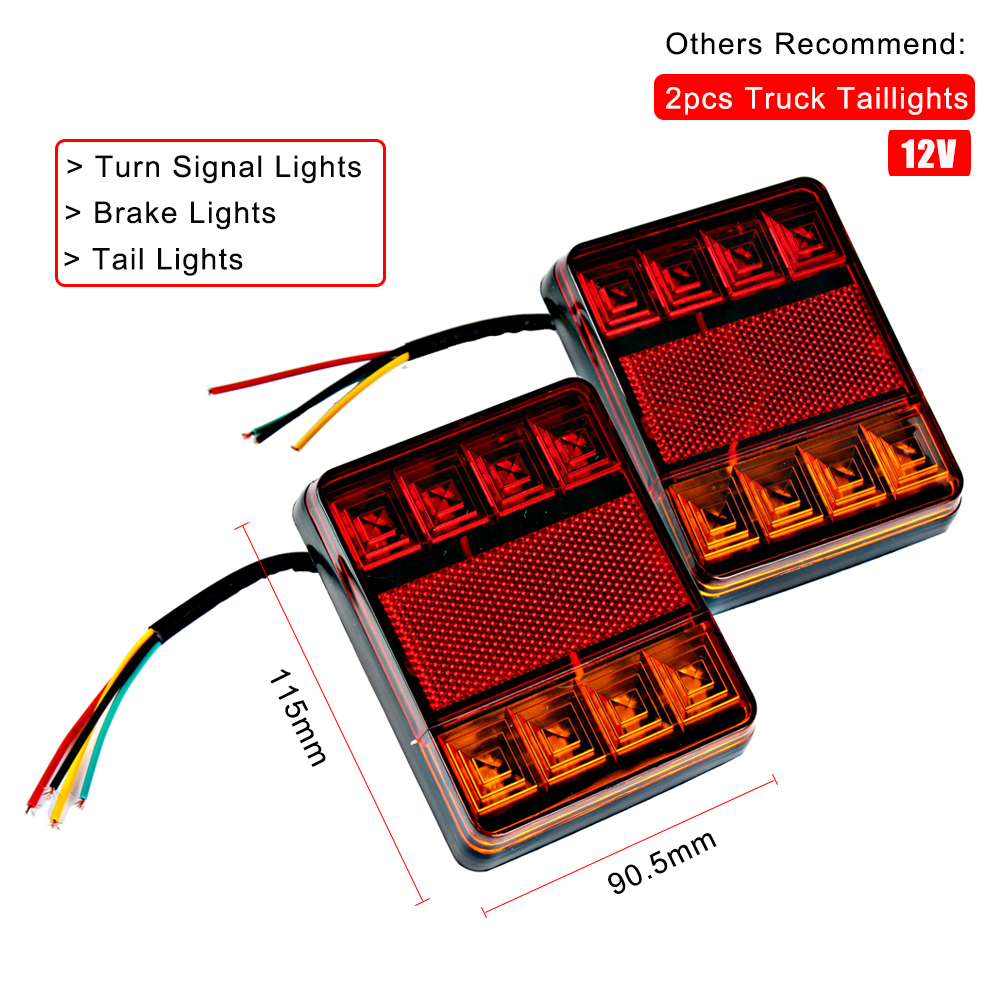 Others Recommend:

2pcs Truck Taillights

12V

> Turn Signal Lights
> Brake Lights
> Tail Lights

115mm

90.5mm