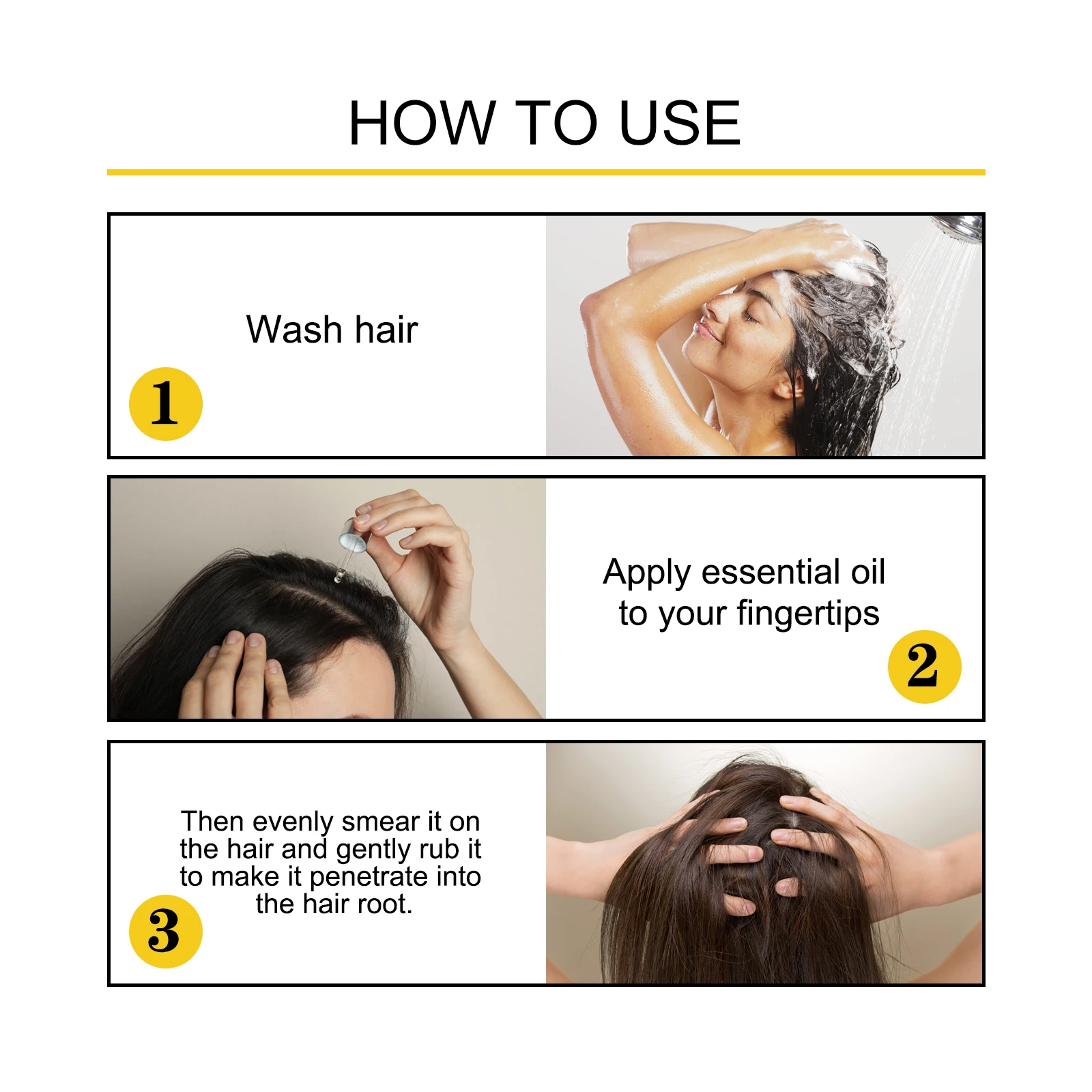 HOW TO USE

Wash hair

1

Apply essential oil to your fingertips

2

Then evenly smear it on the hair and gently rub it to make it penetrate into the hair root.

3