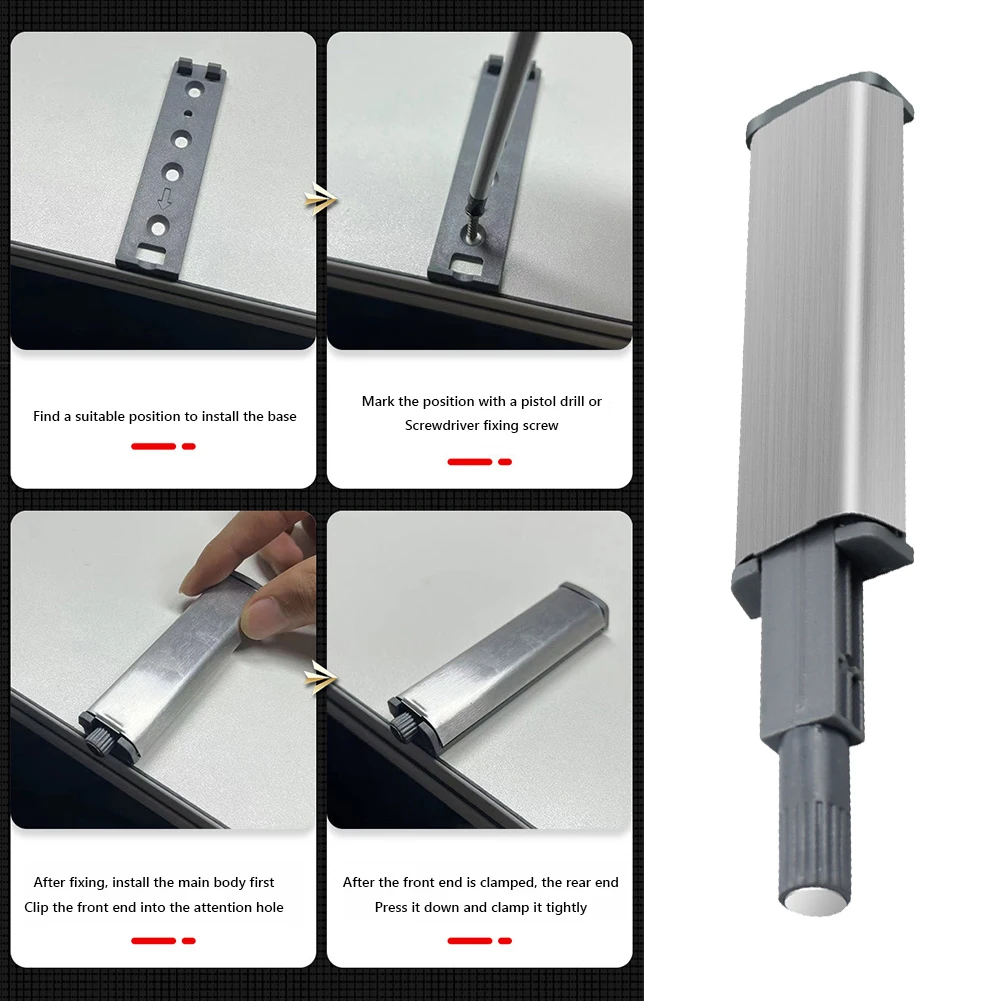 Find a suitable position to install the base

Mark the position with a pistol drill or Screwdriver fixing screw

After fixing, install the main body first Clip the front end into the attention hole

After the front end is clamped, the rear end Press it down and clamp it tightly