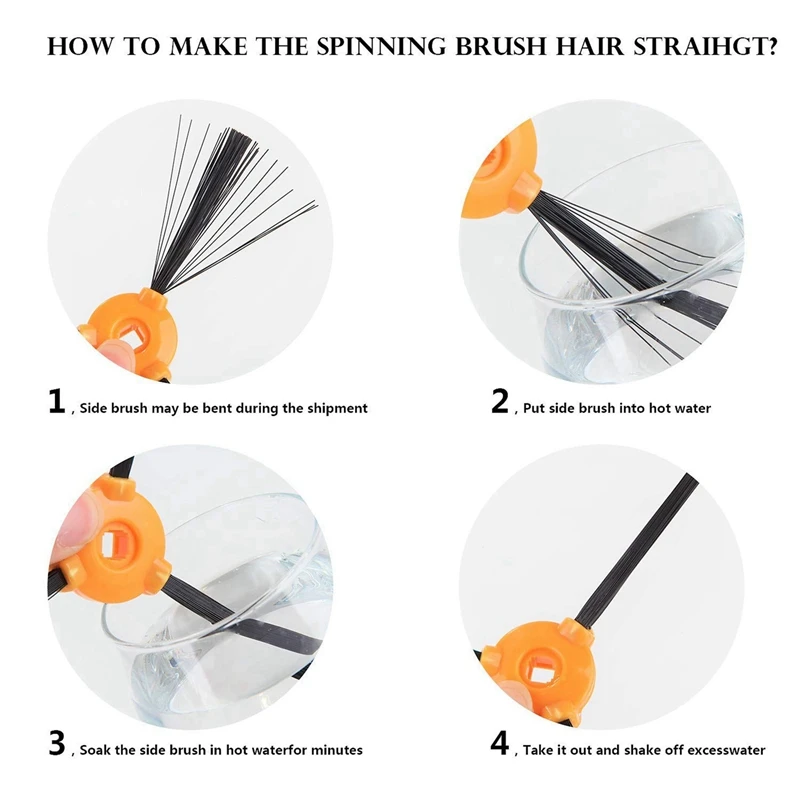 HOW TO MAKE THE SPINNING BRUSH HAIR STRAIHGT?

1 , Side brush may be bent during the shipment

2 , Put side brush into hot water

3 , Soak the side brush in hot waterfor minutes

4 , Take it out and shake off excesswater